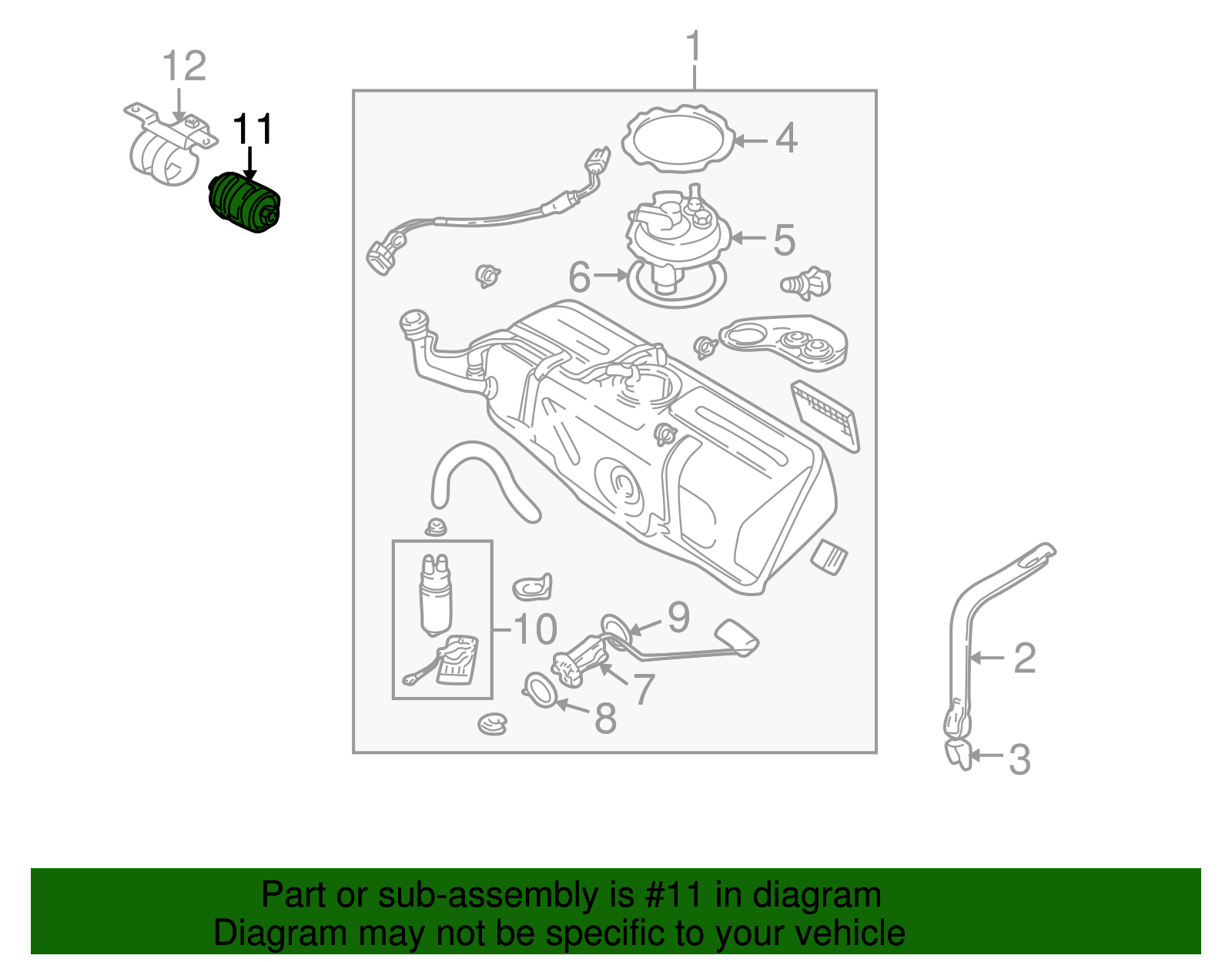 12
11
1
4
5
6
10
9
7
8
2
3

Part or sub-assembly is #11 in diagram
Diagram may not be specific to your vehicle