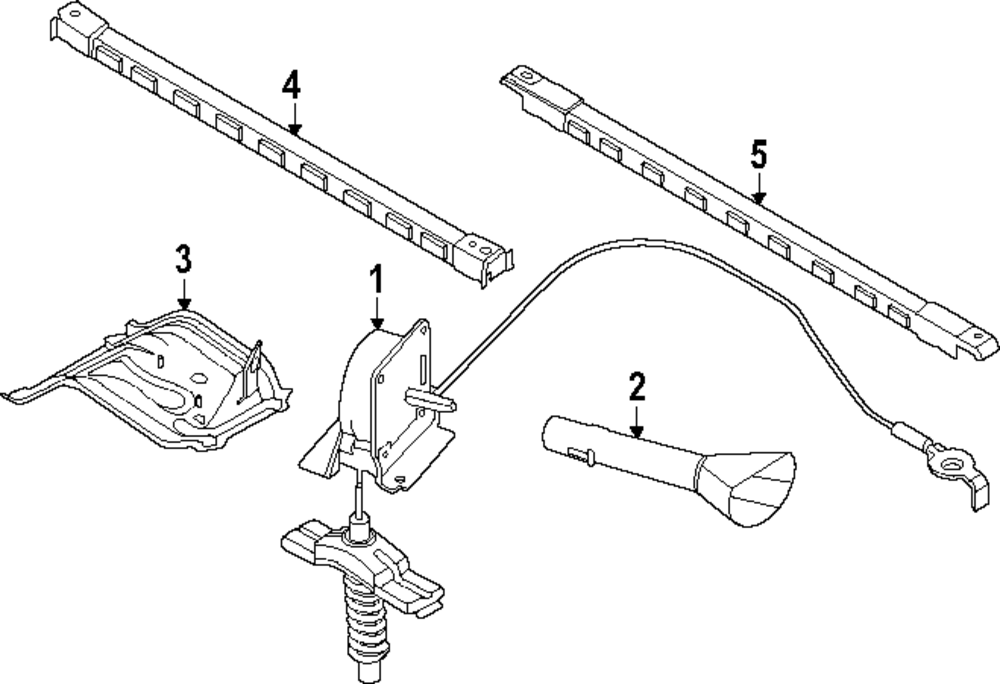 4
5
3
1
2