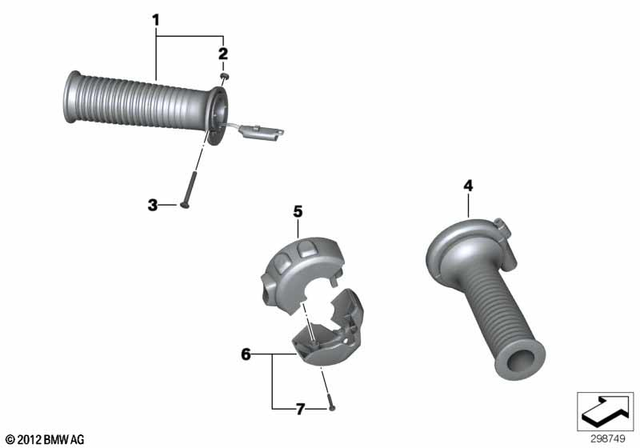 1
2
3
4
5
6
7
© 2012 BMW AG
298749