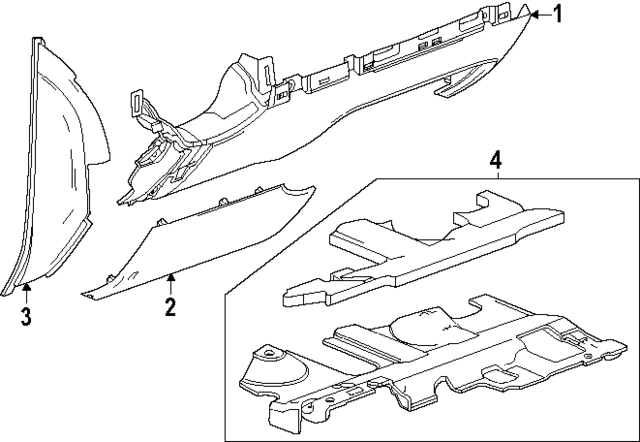 1
4
3
2