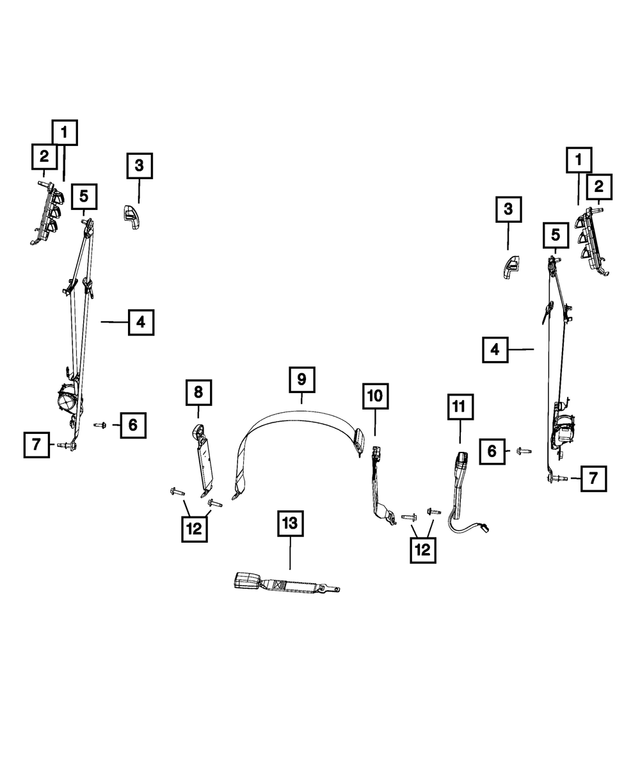 1
2
3
5
4
6
7
8
9
10
11
12
13
12
3
1
2
5
4
6
7