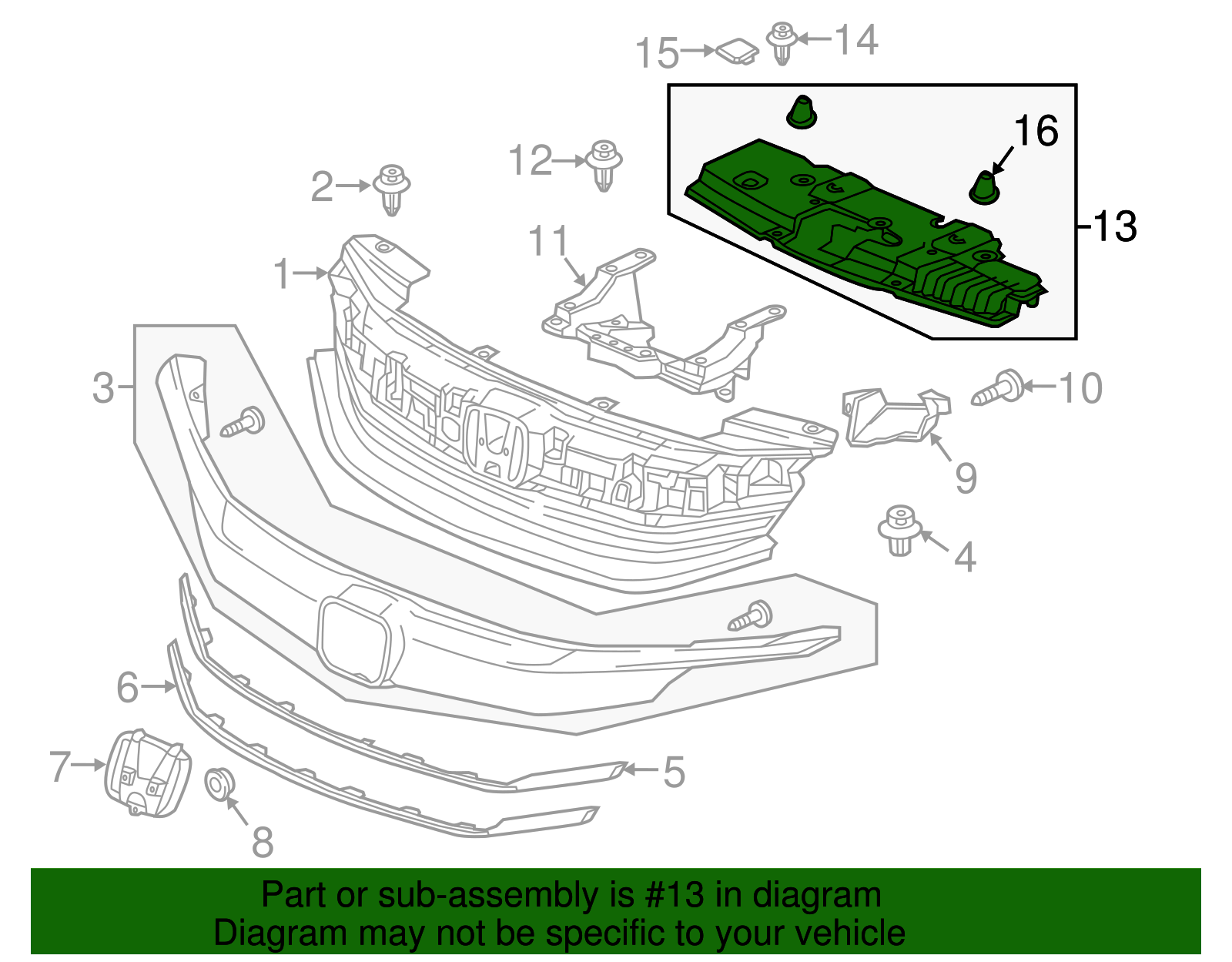 15 14
16
12
2
13
11
1
3
10
9
4
6
7
5
8

Part or sub-assembly is #13 in diagram
Diagram may not be specific to your vehicle