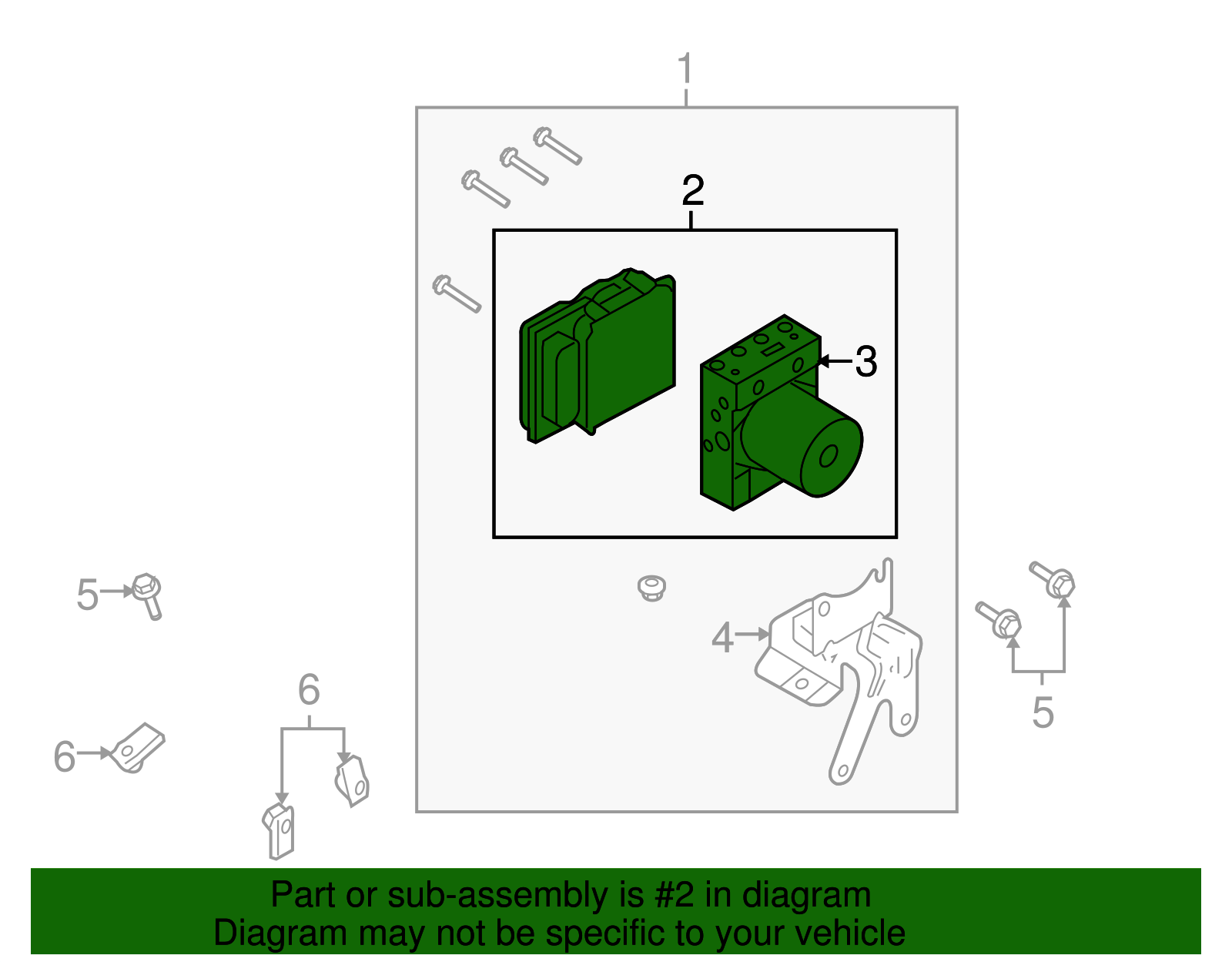 1

2

3

5

4

5

6

6

Part or sub-assembly is #2 in diagram
Diagram may not be specific to your vehicle