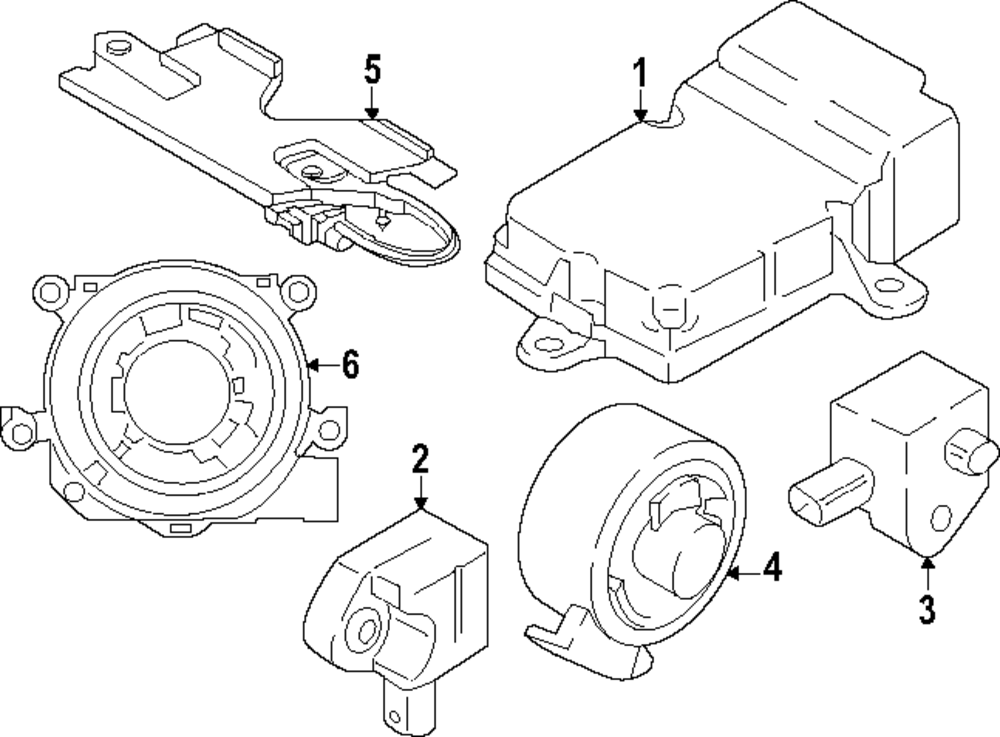 5
1
6
2
4
3