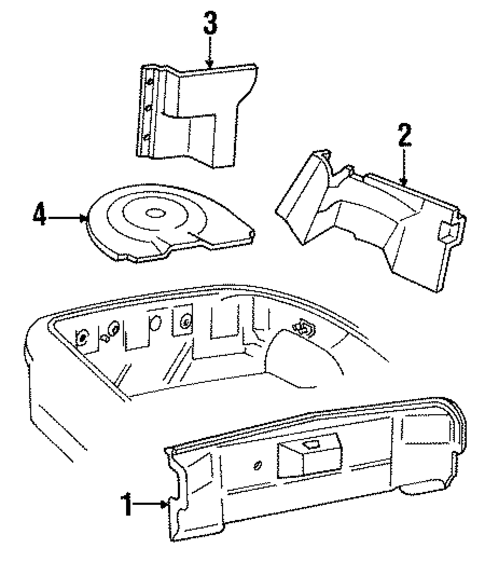 3
2
4
1