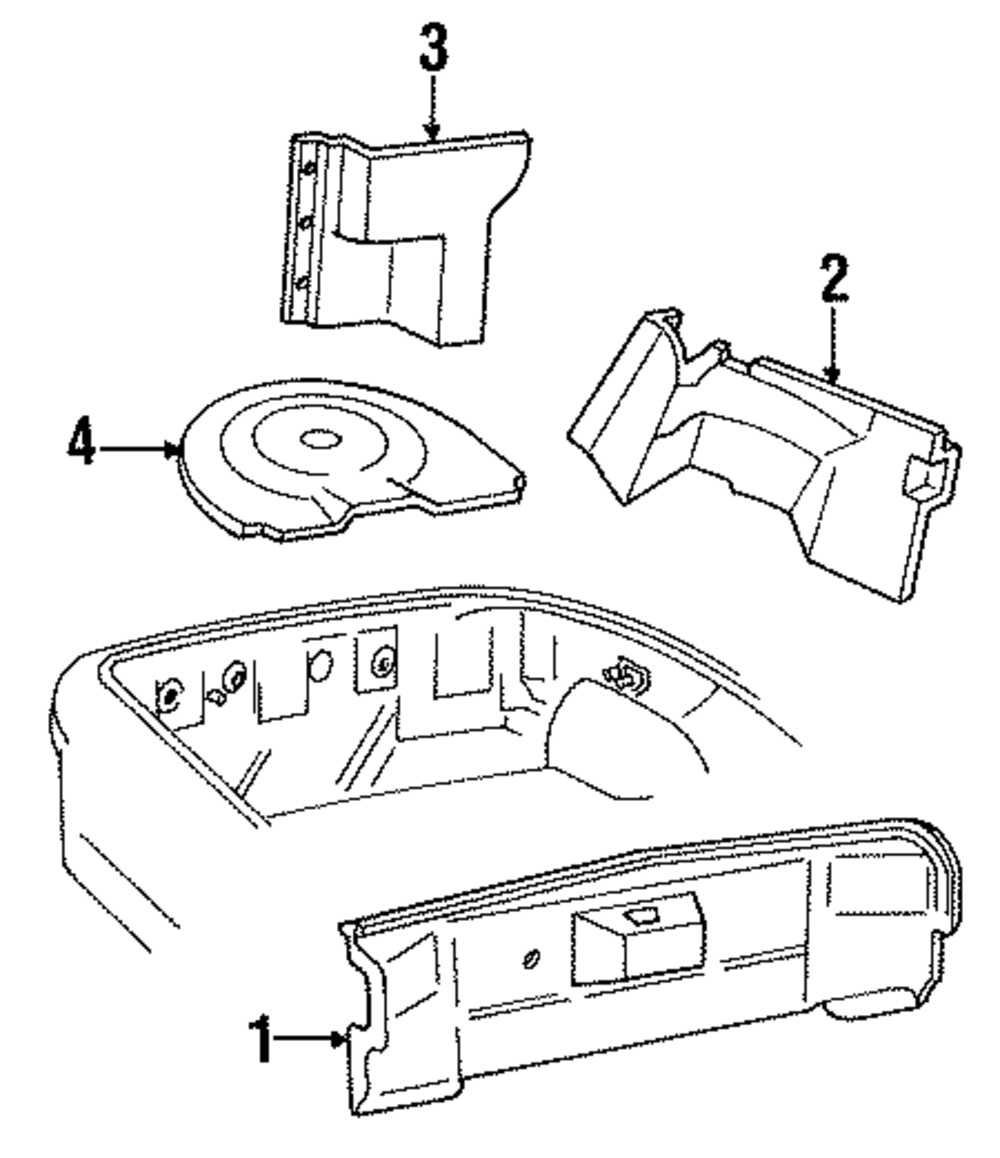 3
2
4
1