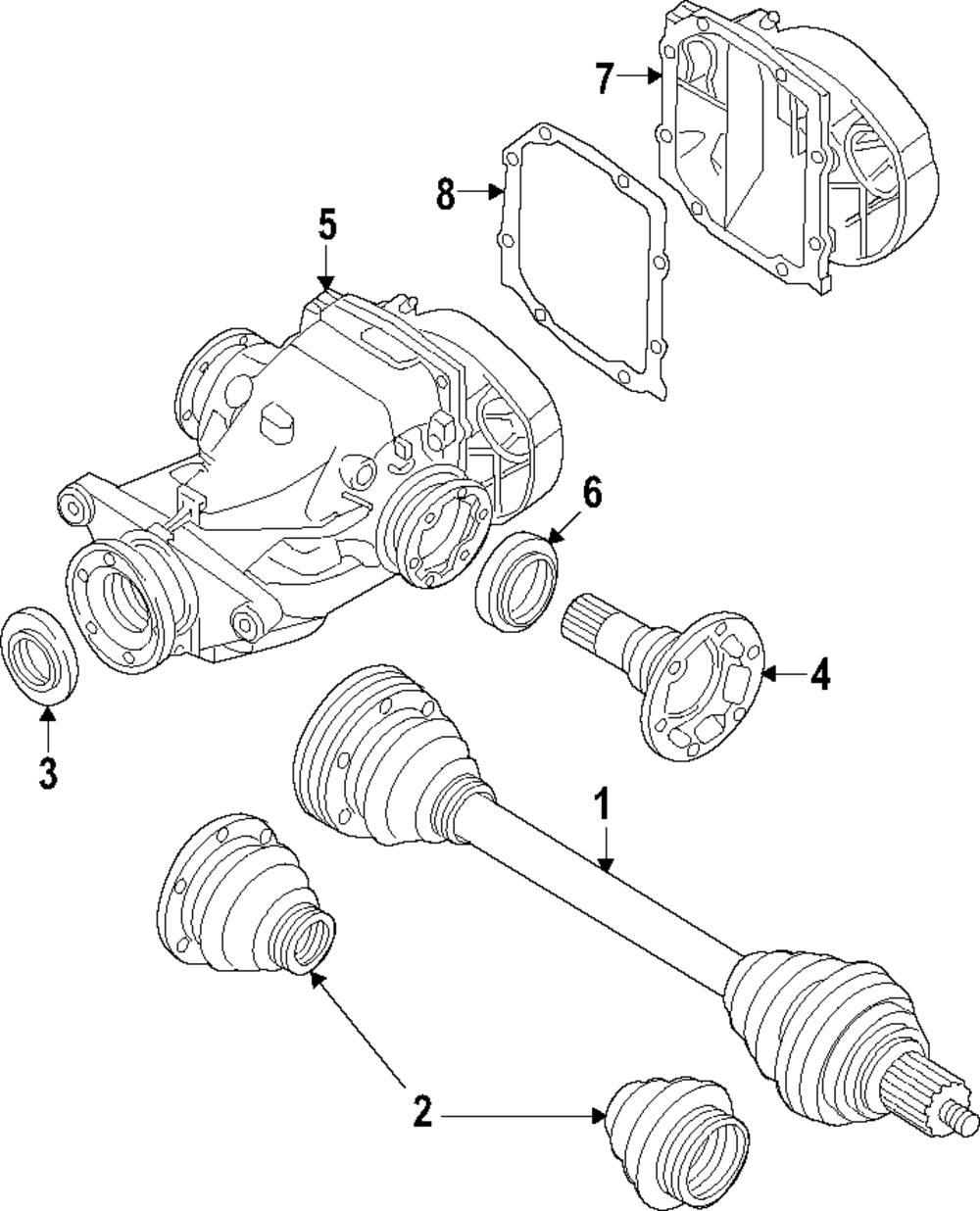 7
8
5
6
4
3
1
2