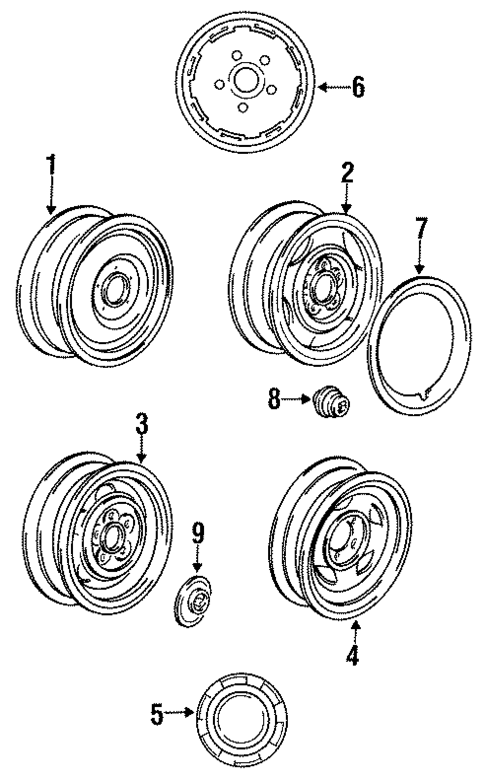 6
1
2
7
8
3
9
4
5