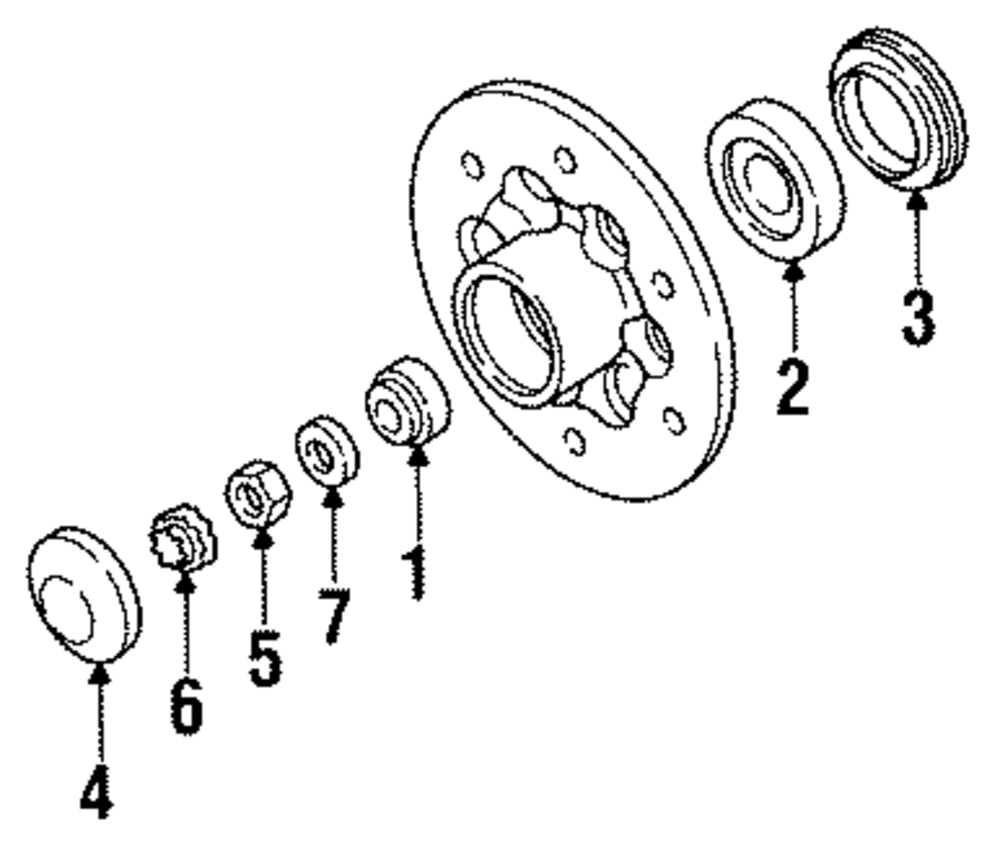 3
2
1
7
5
6
4