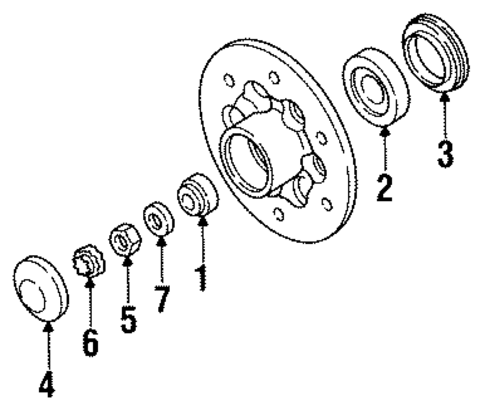 3
2
1
7
5
6
4