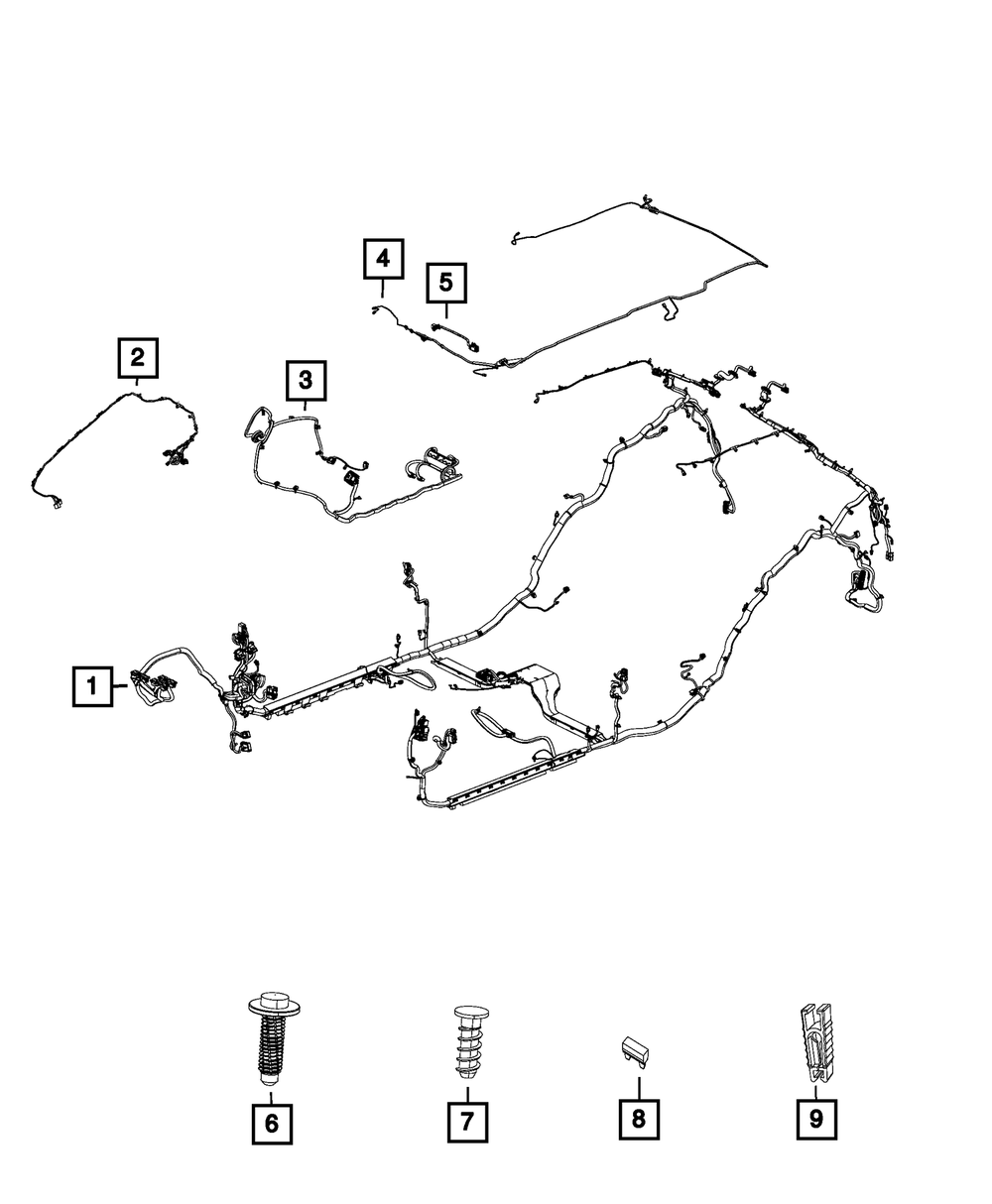 4
5
2
3
1
6
7
8
9