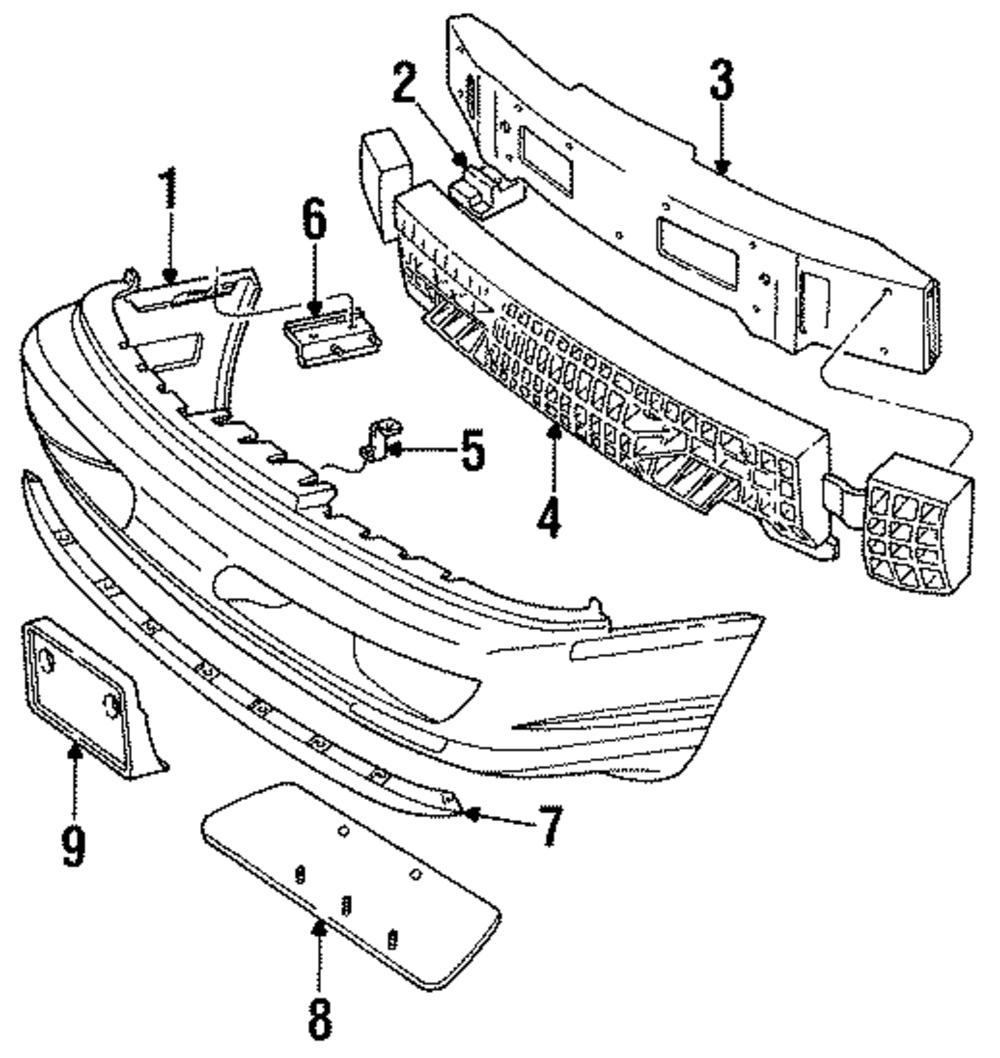 2
3
1
6
5
4
9
7
8