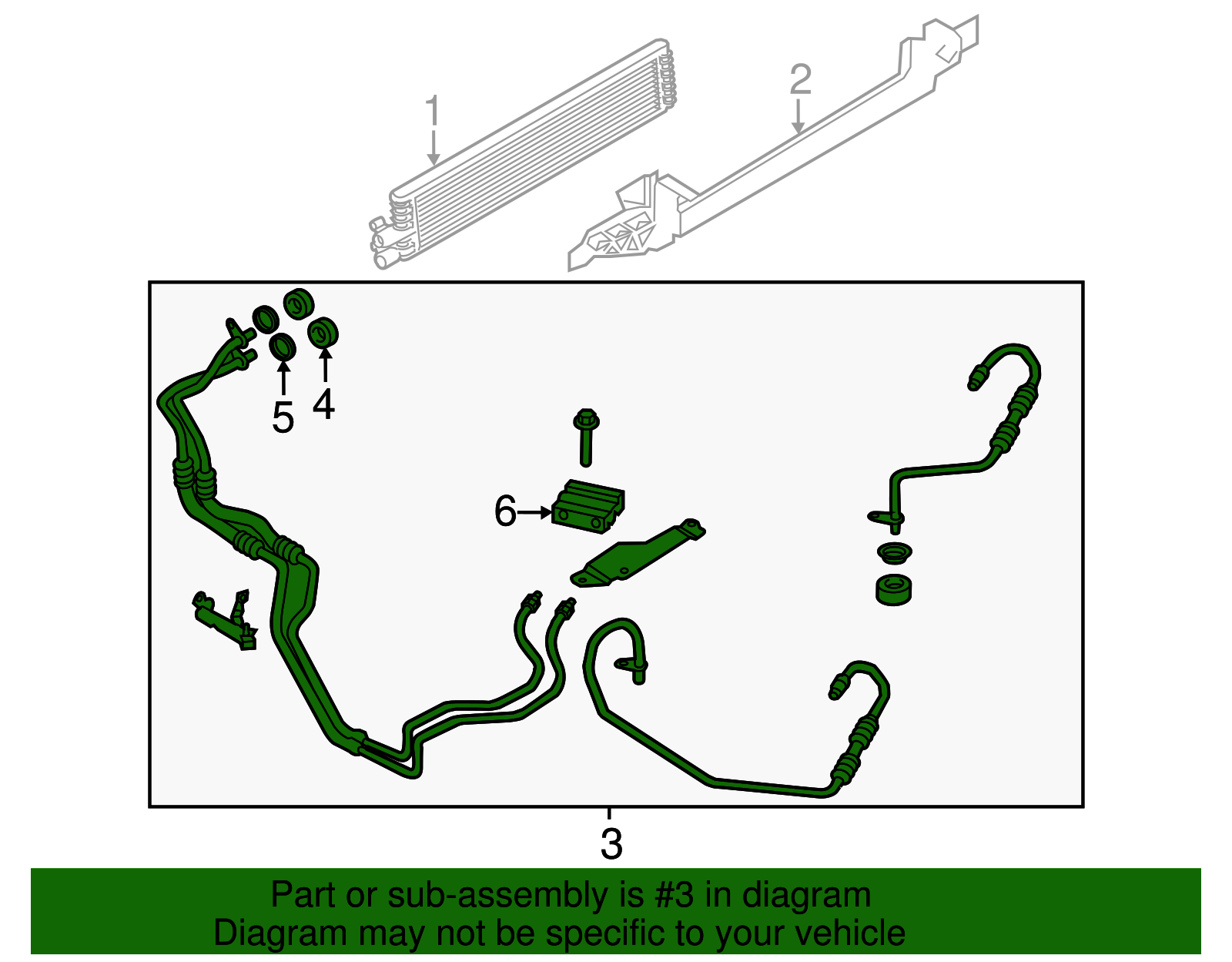 1
2
5
4
6
3
Part or sub-assembly is #3 in diagram
Diagram may not be specific to your vehicle