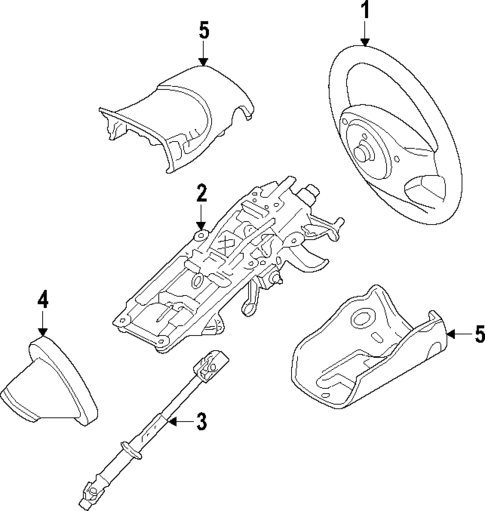 5
1
2
4
5
3