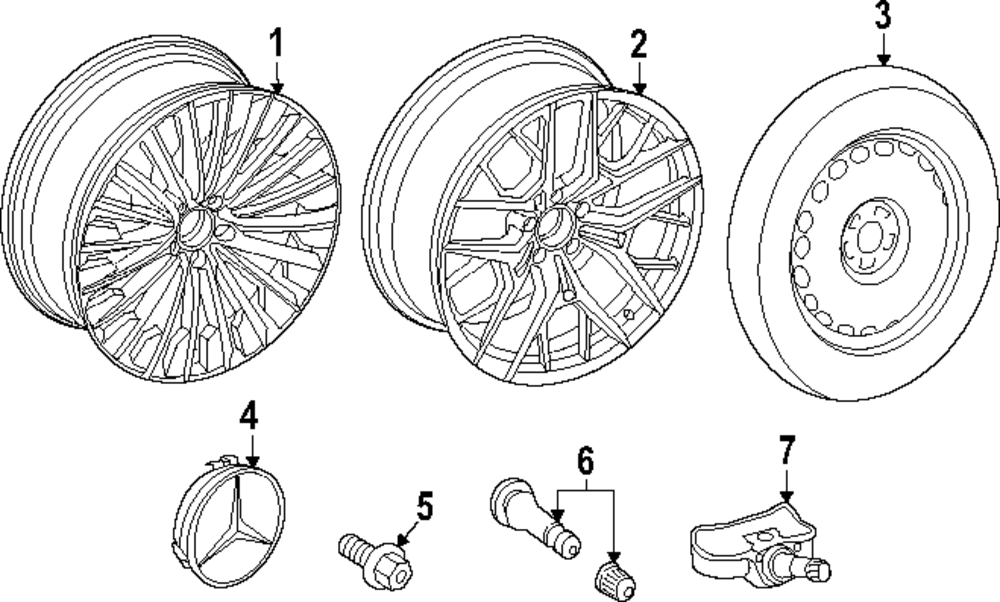 1
2
3
4
5
6
7