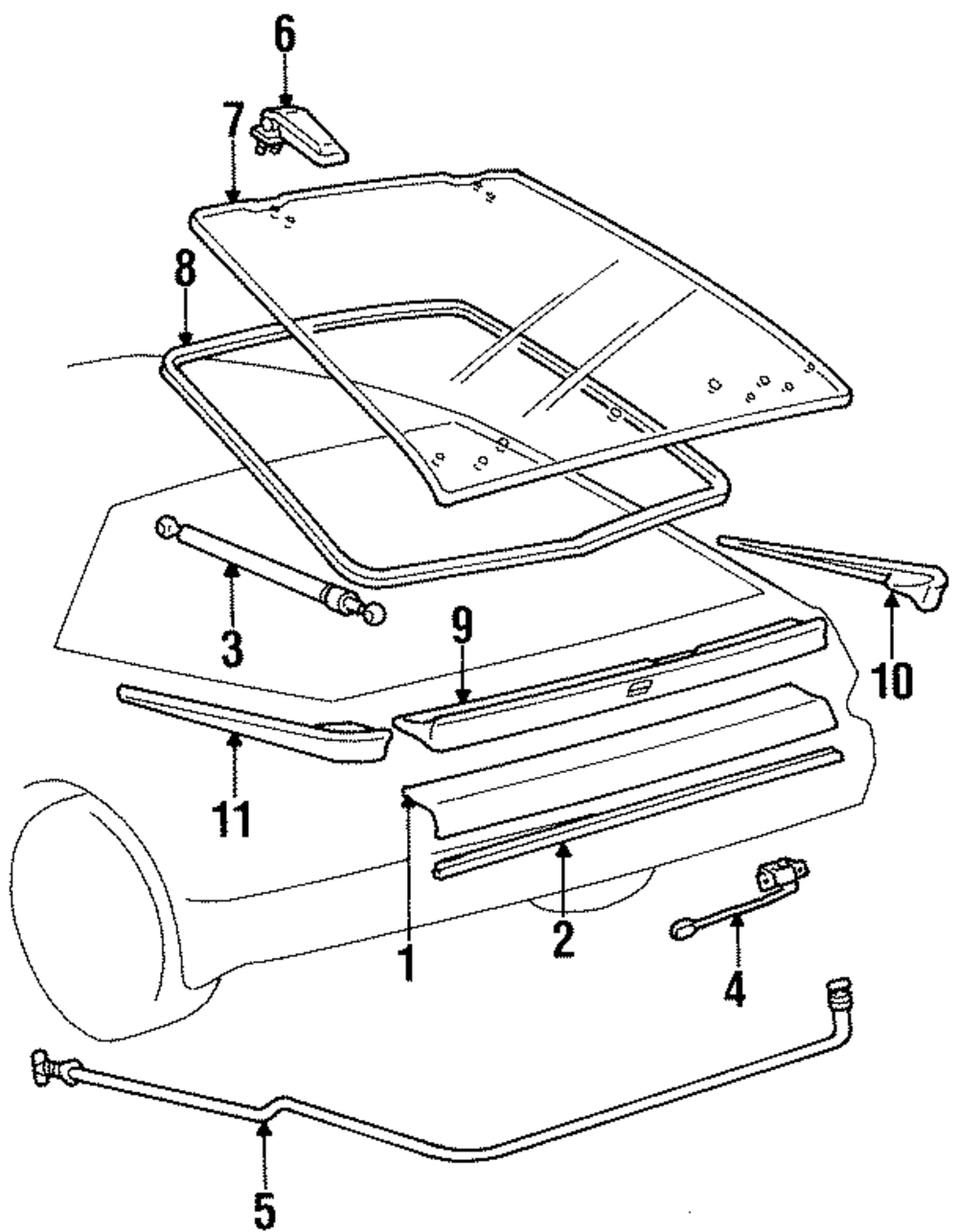 6
7
8
3
9
10
11
1
2
4
5