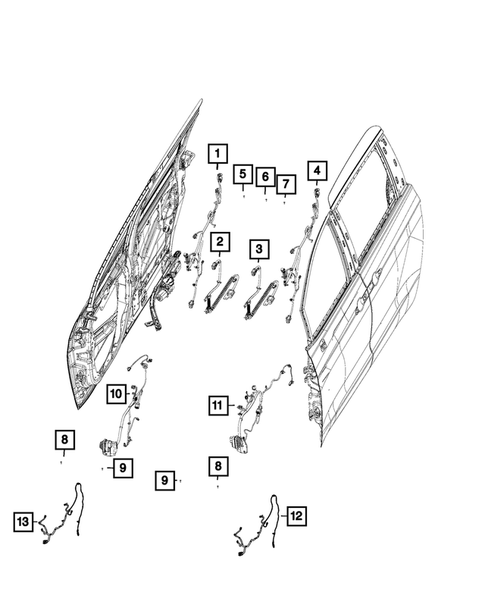 1
5
6
7
4
2
3
10
11
8
9
9
8
13
12