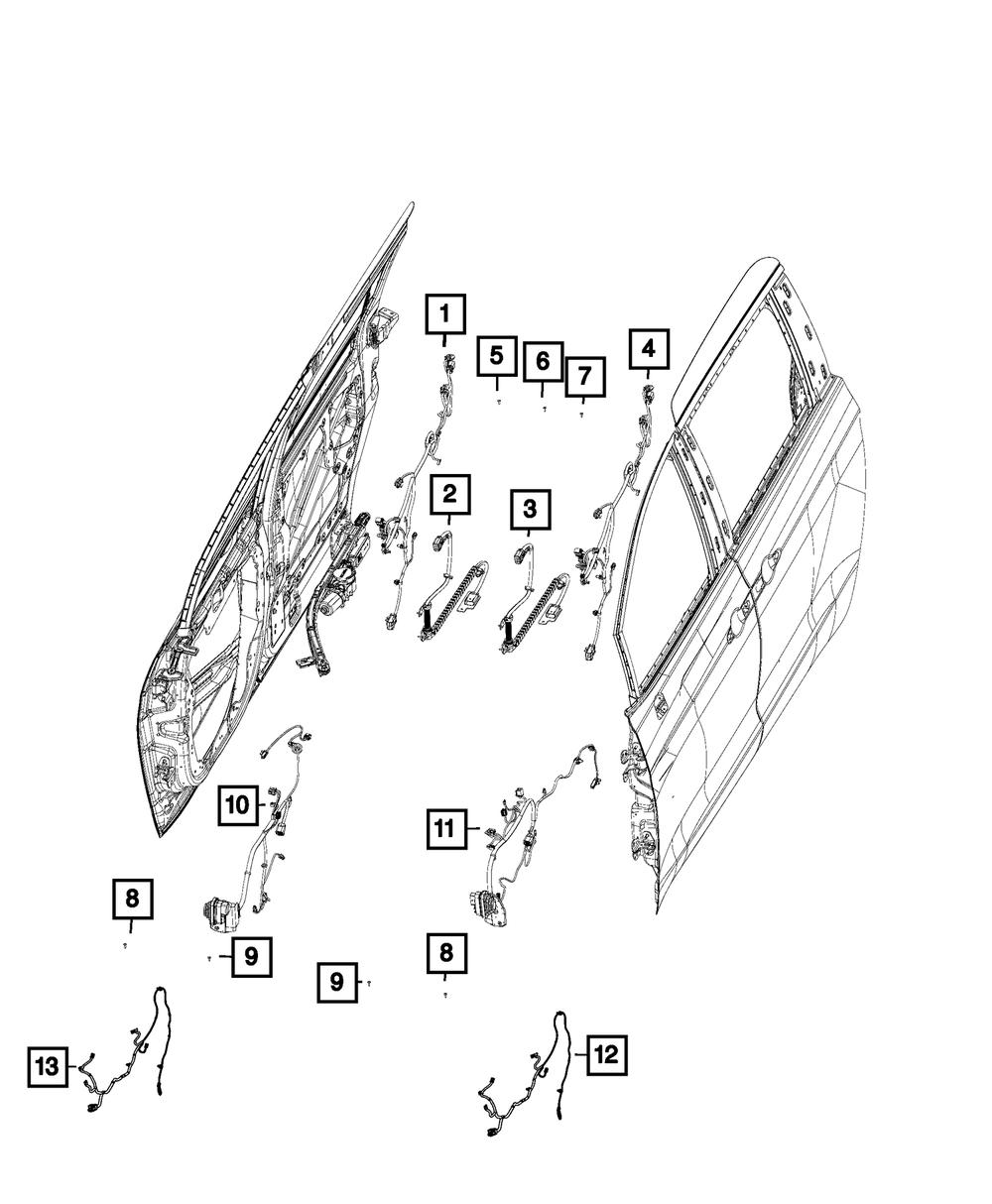 1
5
6
7
4
2
3
10
11
8
9
9
8
13
12