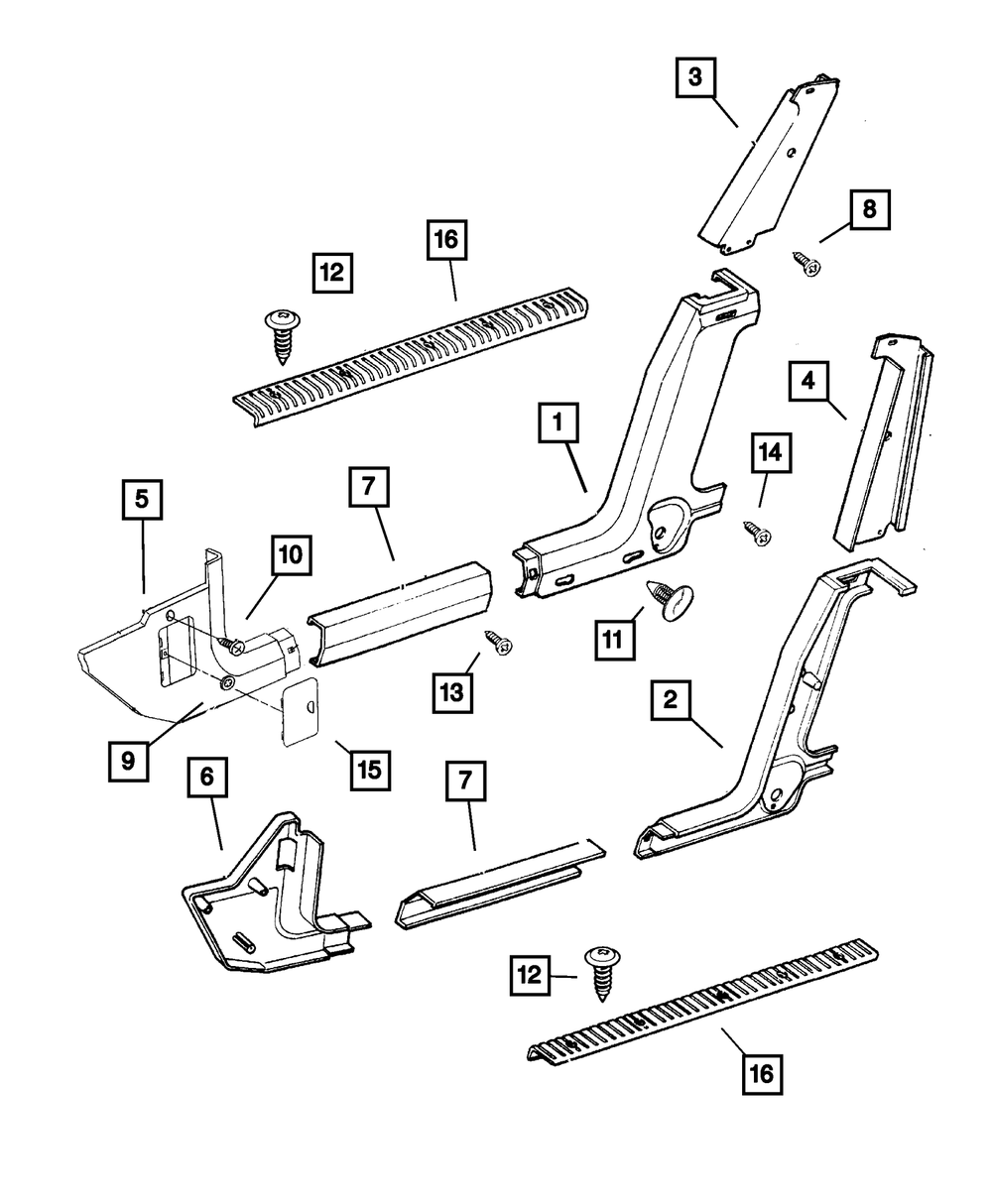 3
8
12
16
4
1
14
5
7
10
11
13
2
9
15
6
7
12
16