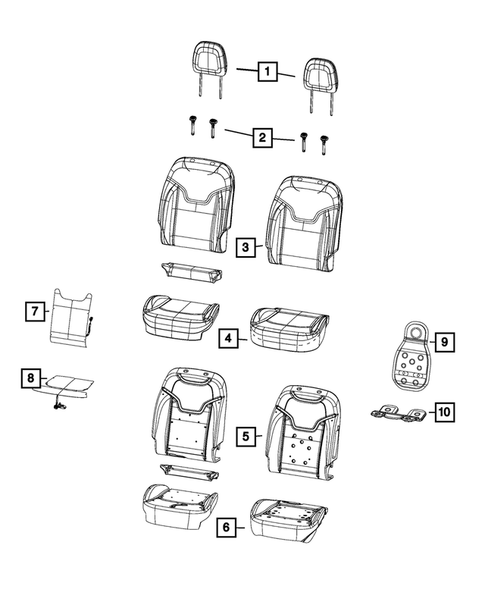 1
2
3
7
4
9
8
10
5
6