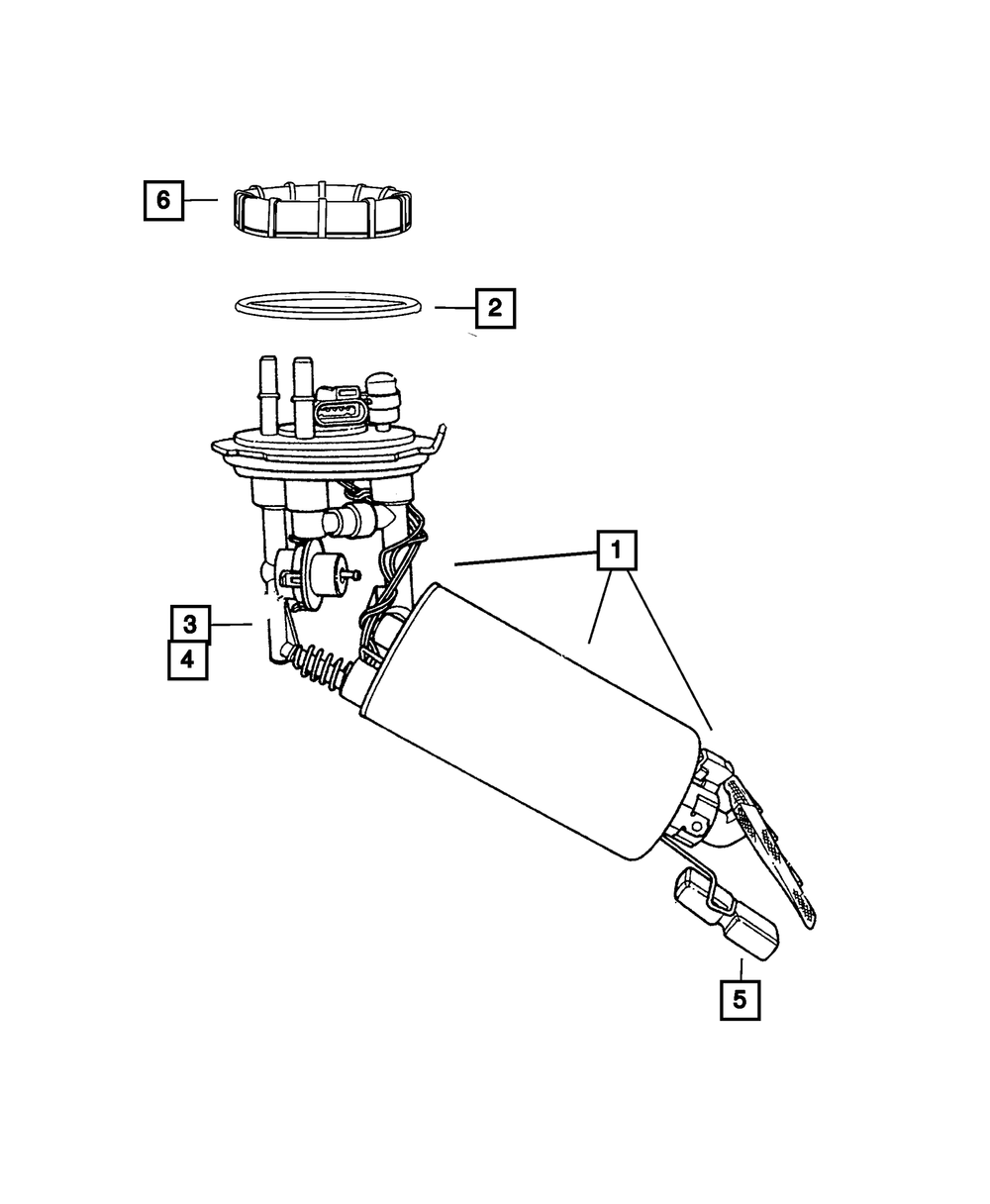 6
2
1
3
4
5