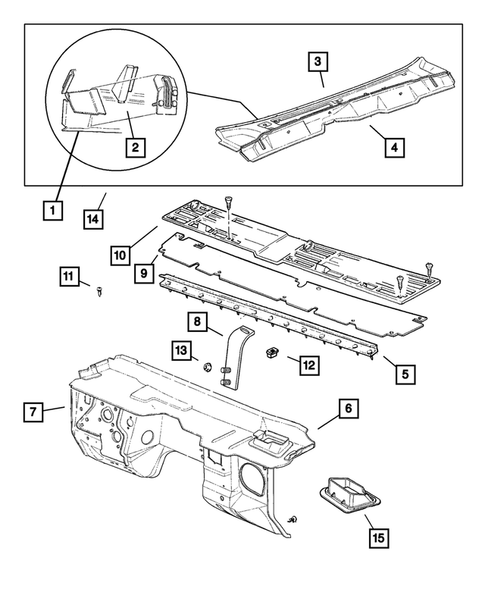 3
2
4
1
14
10
9
11
8
13
12
5
7
6
15