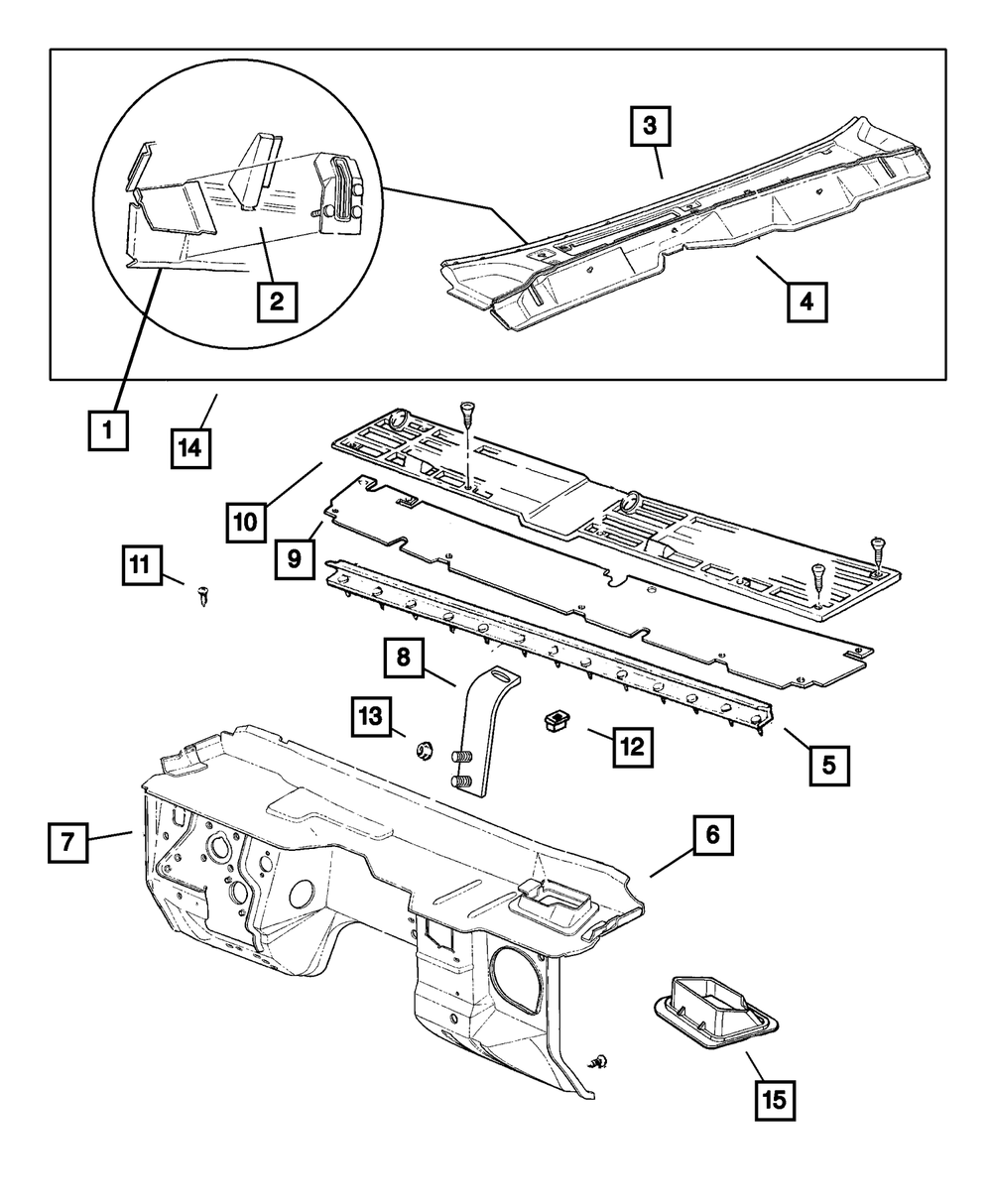 3
2
4
1
14
10
9
11
8
13
12
5
7
6
15