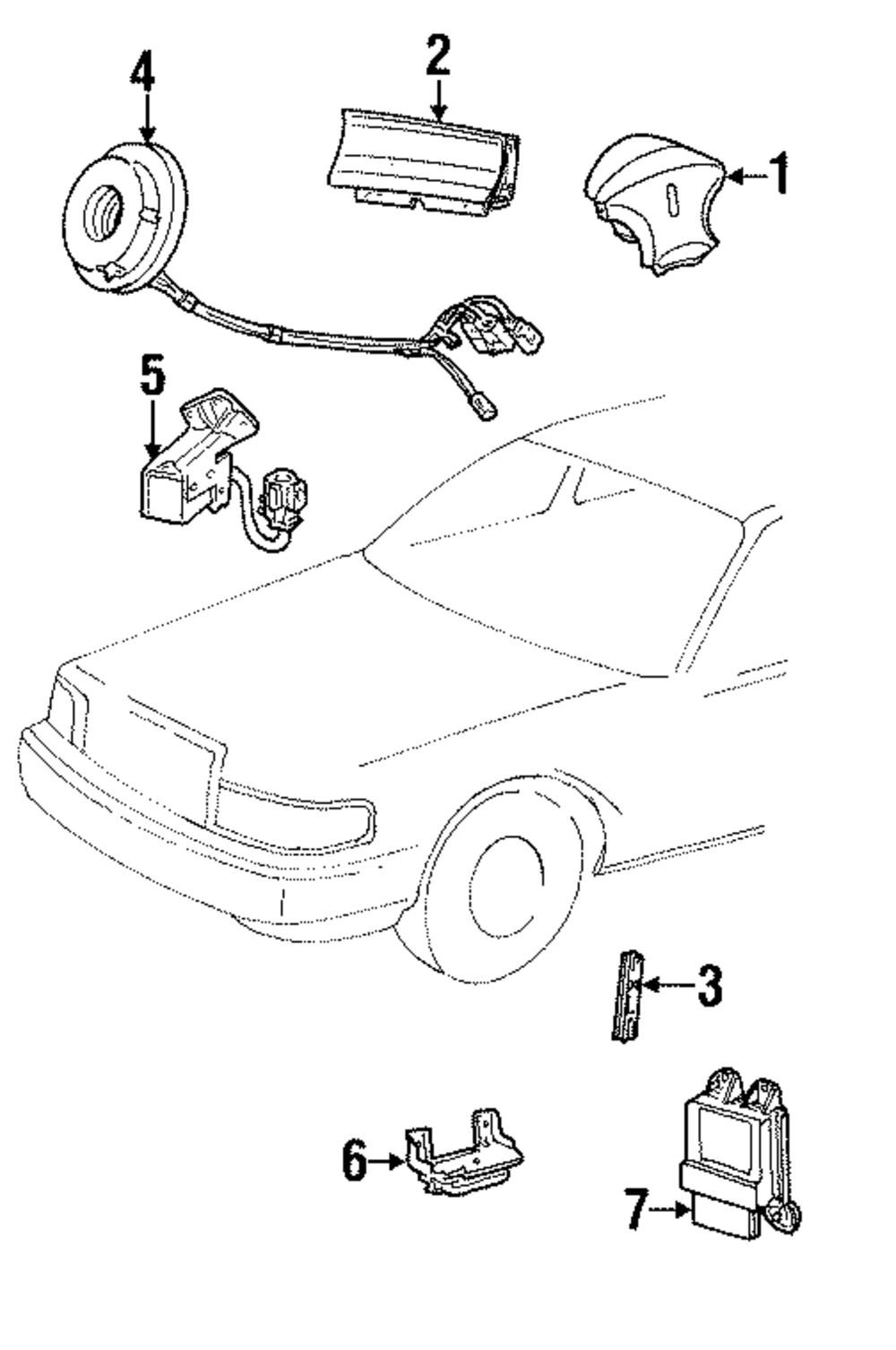 4
2
1
5
3
6
7