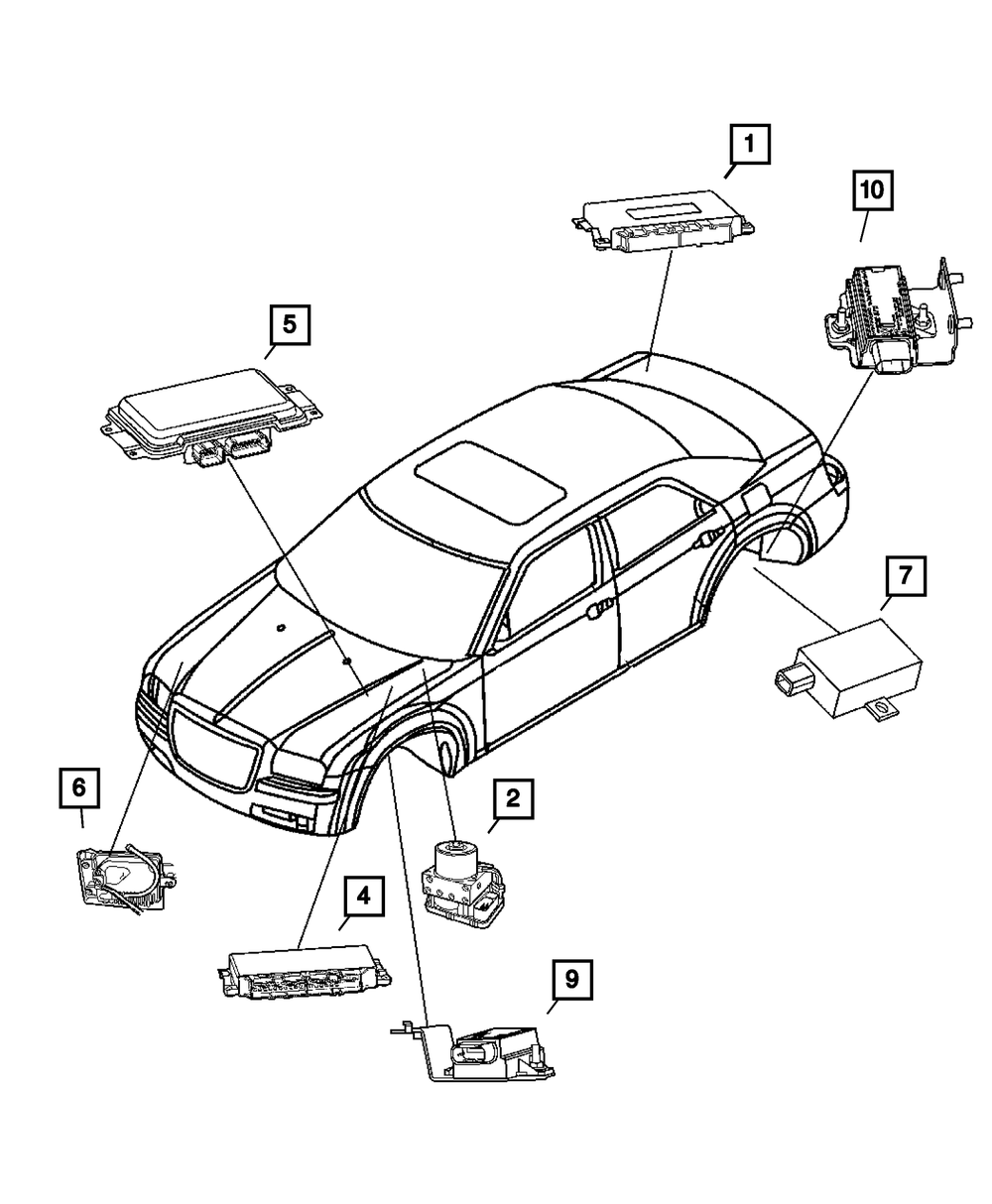 1
10
5
7
6
2
4
9