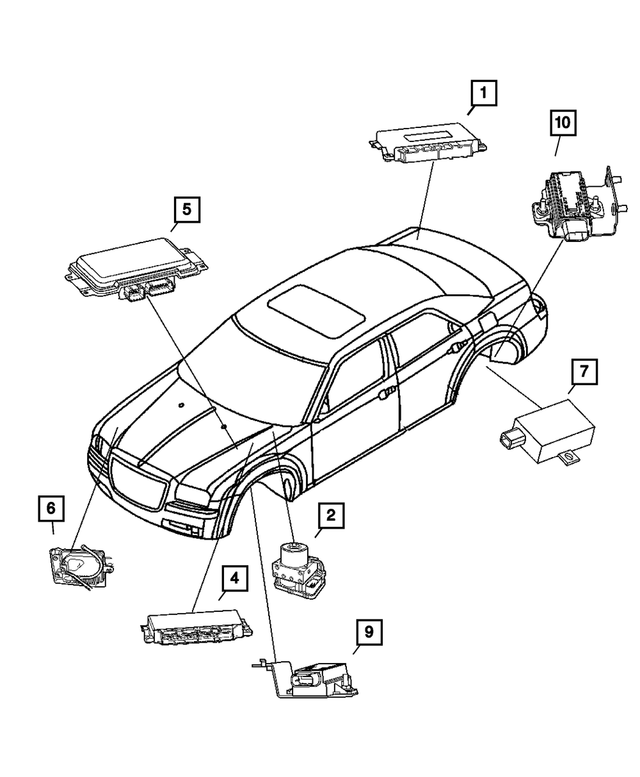 1
10
5
7
6
2
4
9