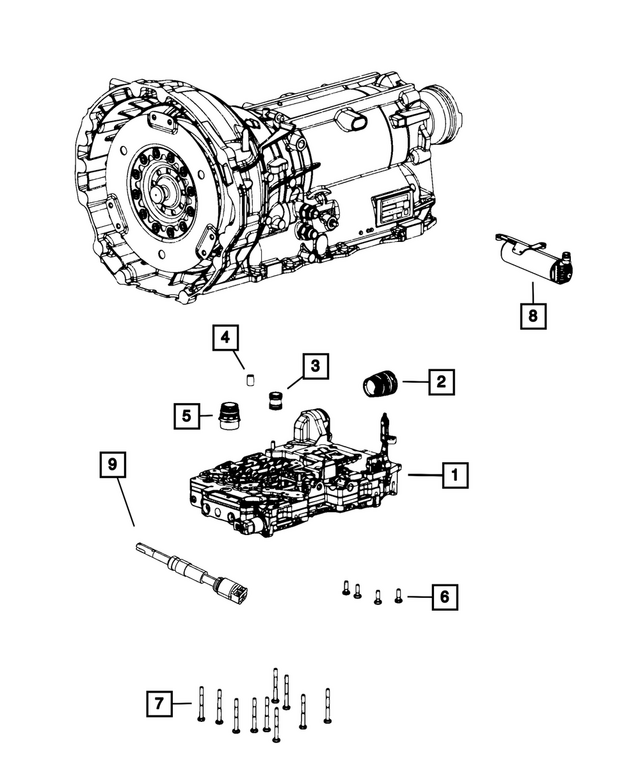 8
4
3
2
5
9
1
6
7