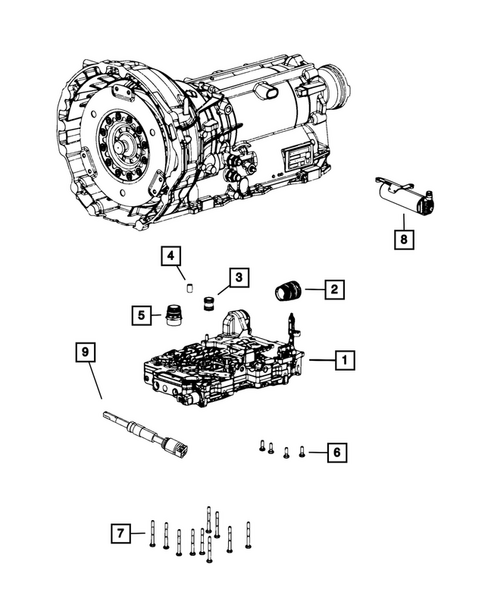 8

4

3

2

5

9

1

6

7