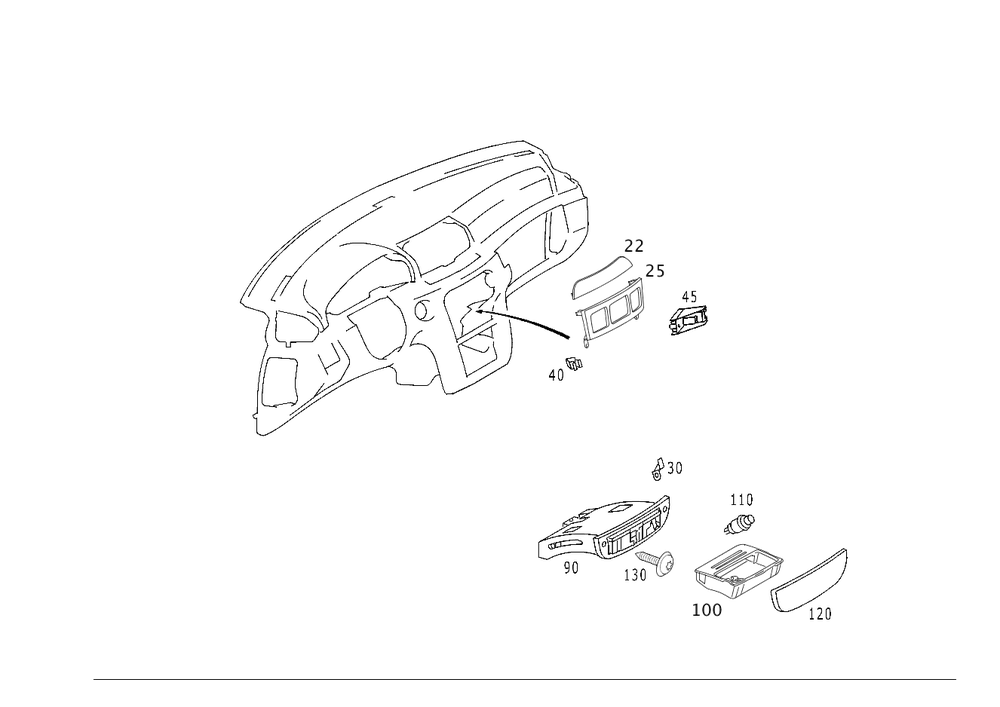 22
25
45
40
30
110
90
130
100
120