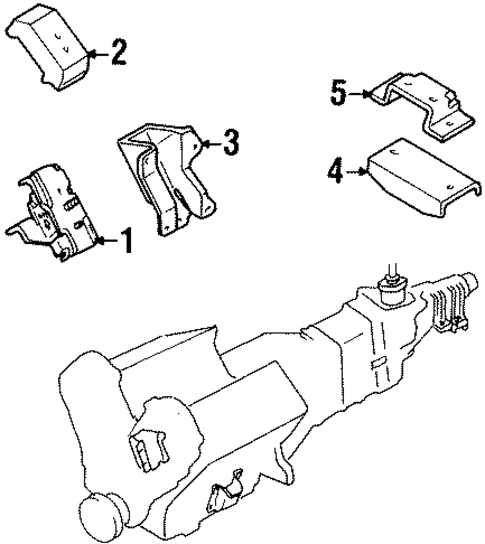 2
5
3
4
1