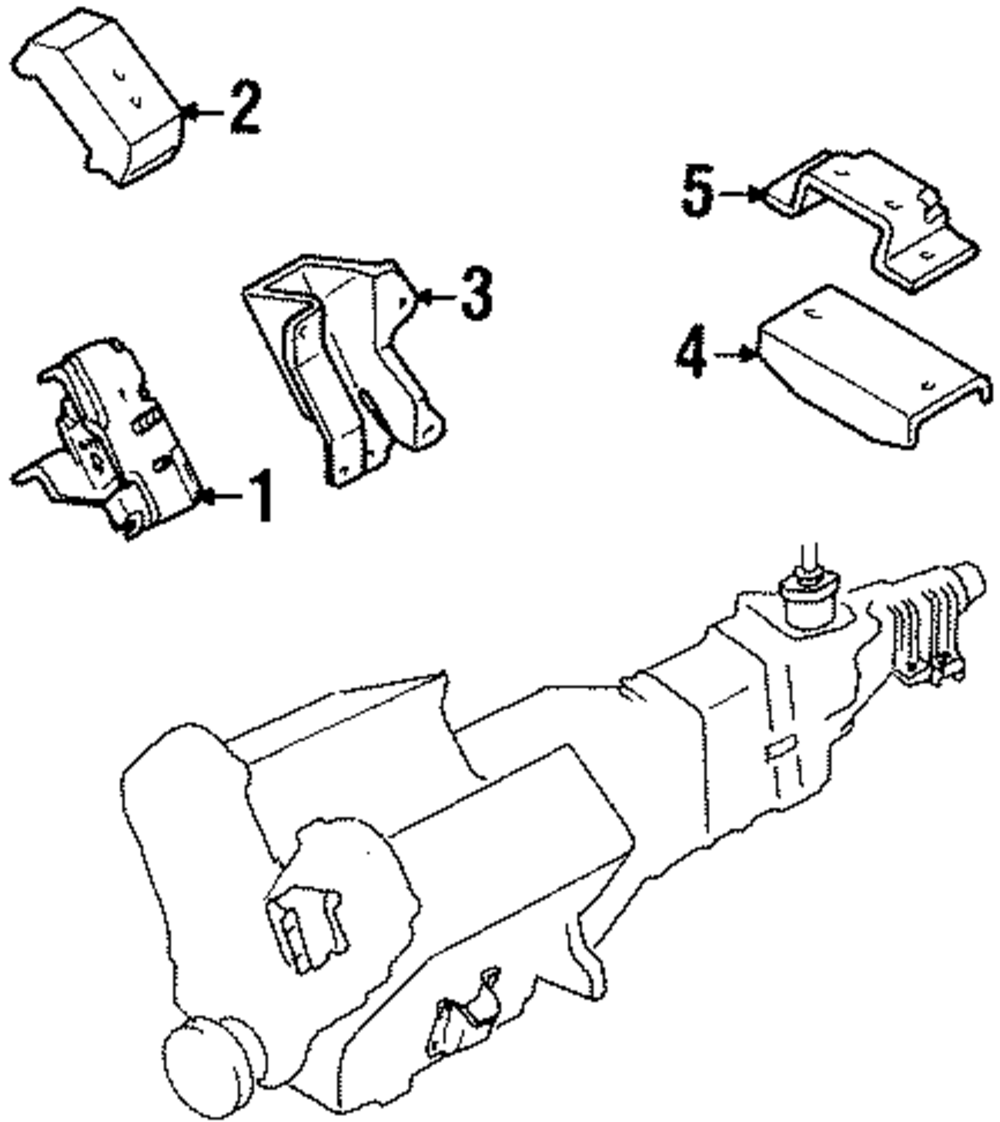 2
5
3
4
1