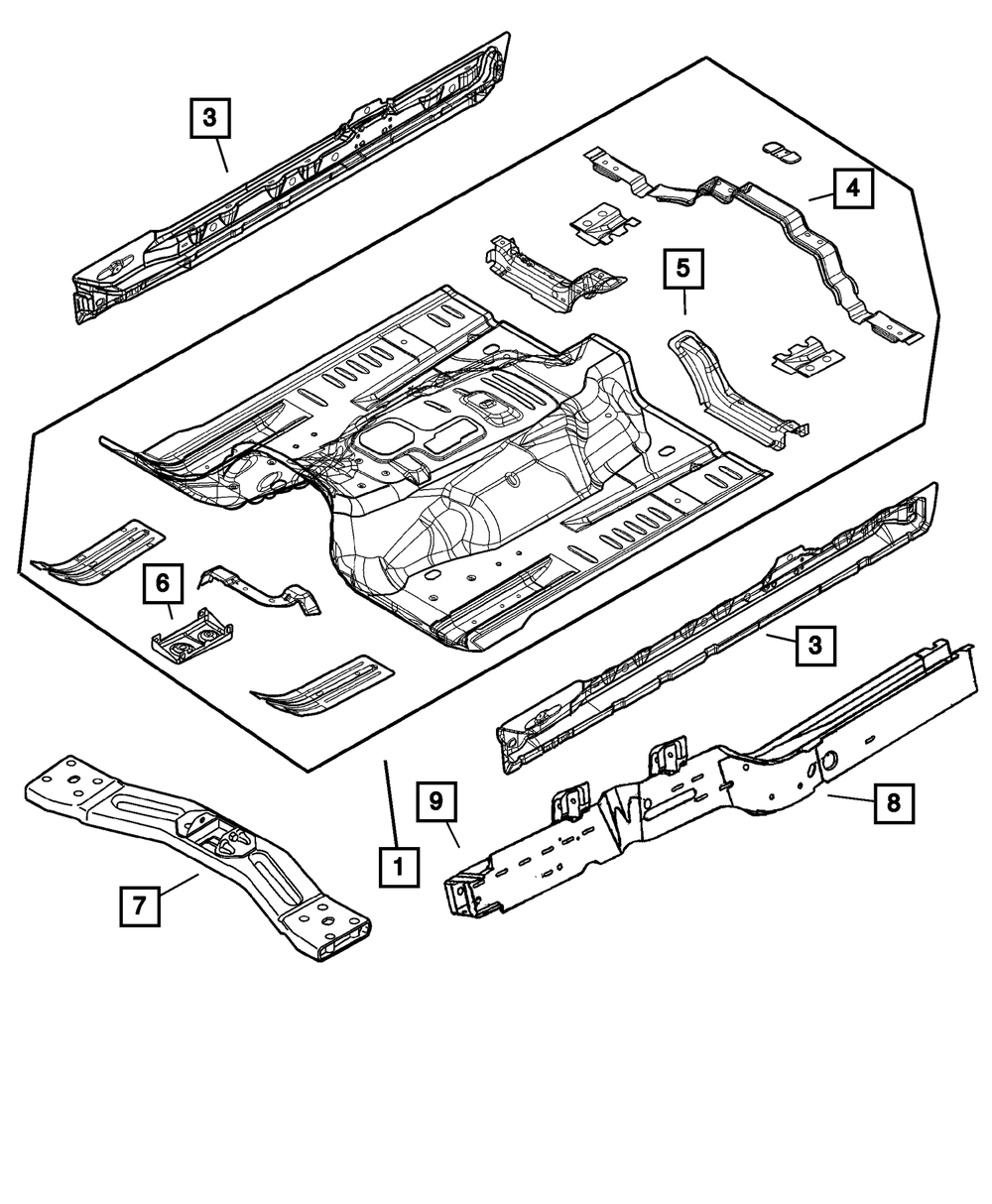 3
4
5
6
3
9
8
1
7