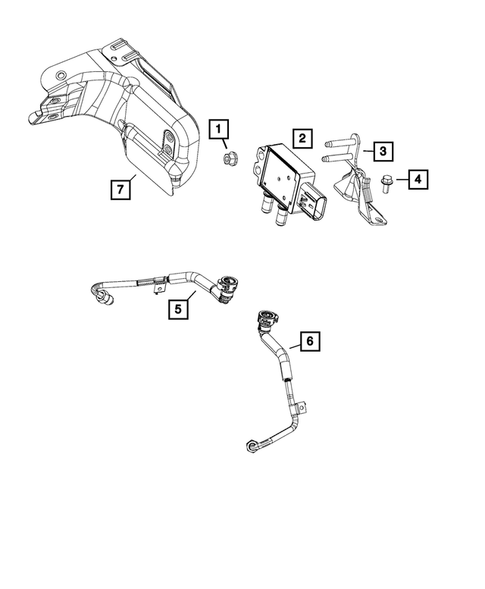 1
2
3
4
7
5
6