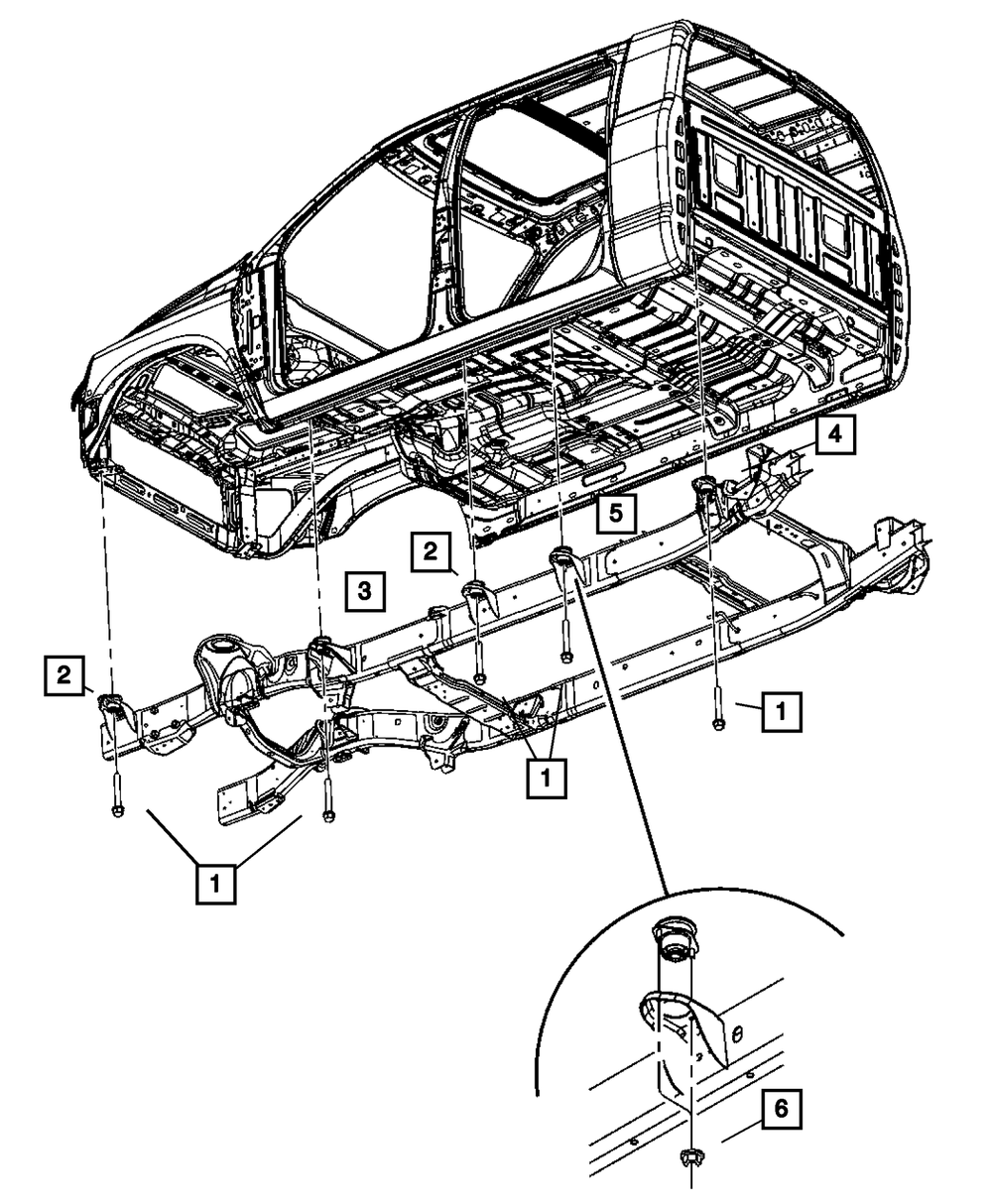 4
5
2
3
2
1
1
1
6