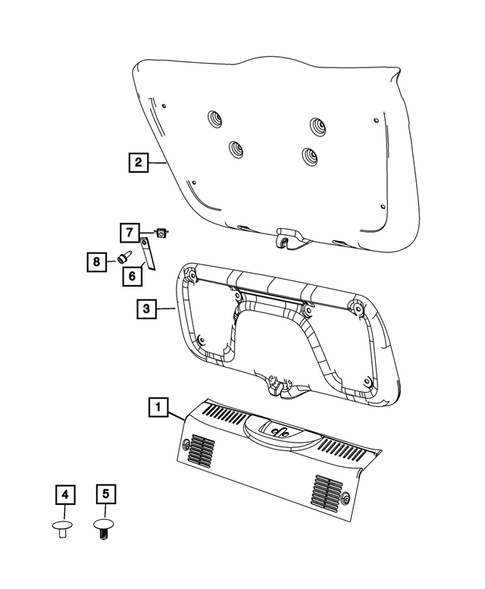 2
7
8
6
3
1
4
5