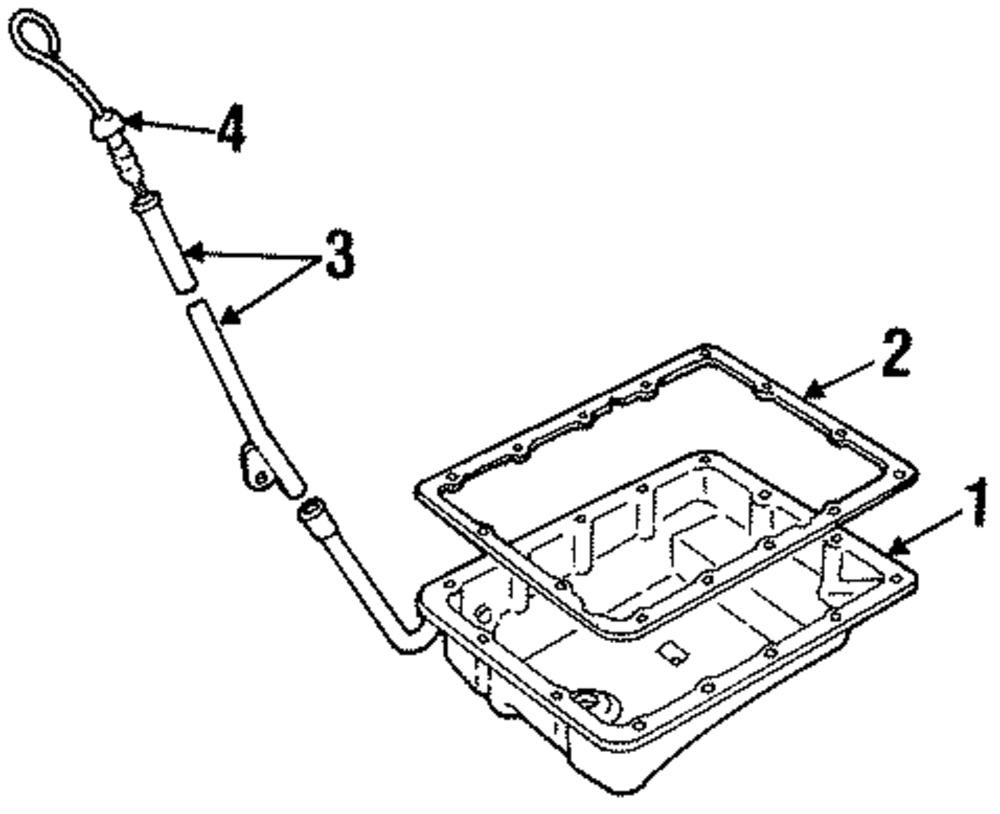 4
3
2
1