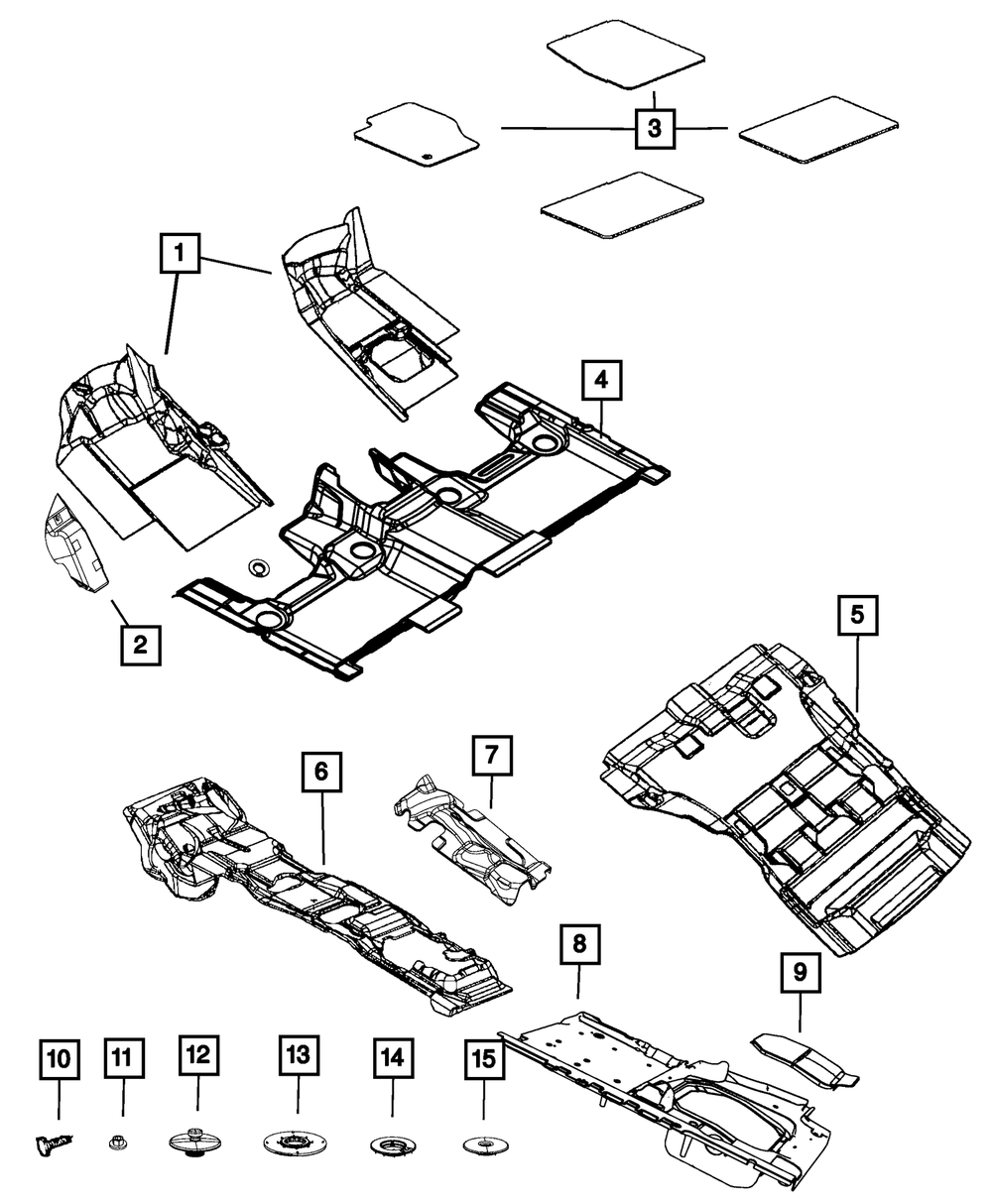 3
1
4
2
5
6
7
8
9
10
11
12
13
14
15