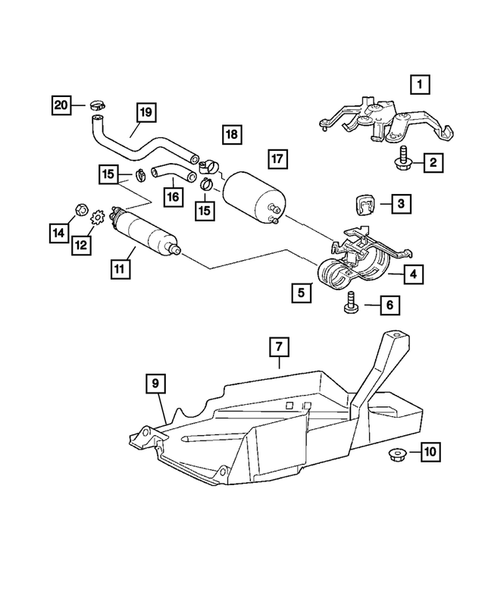 1
20
19
18
17
2
15
16
15
3
14
12
11
4
5
6
7
9
10