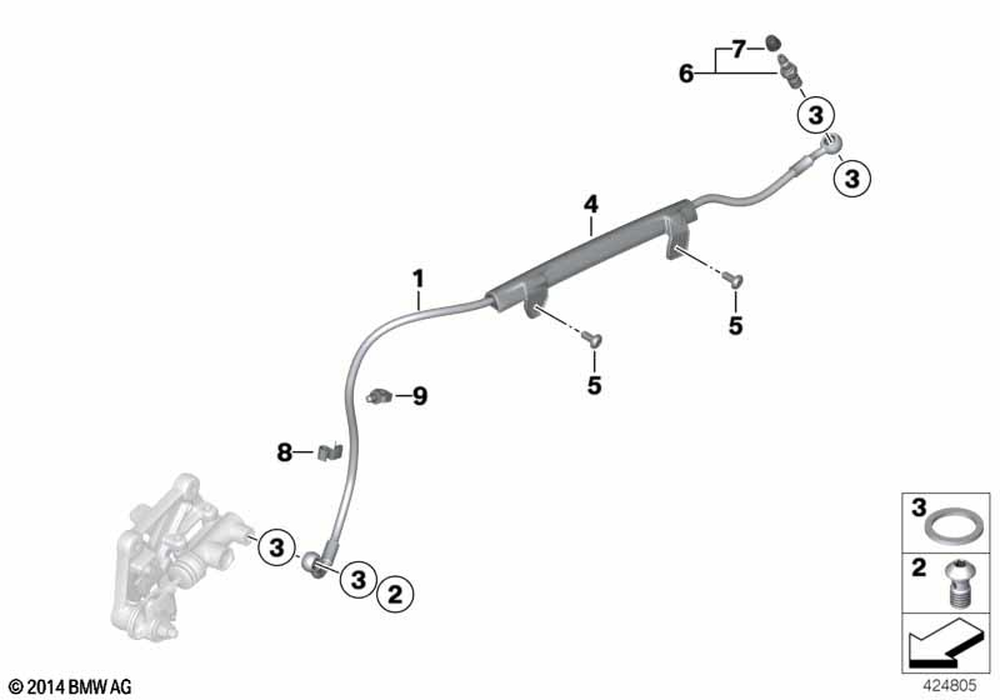 7
6
3
3
4
1
5
5
9
8
3
3
2
3
2
© 2014 BMW AG
424805