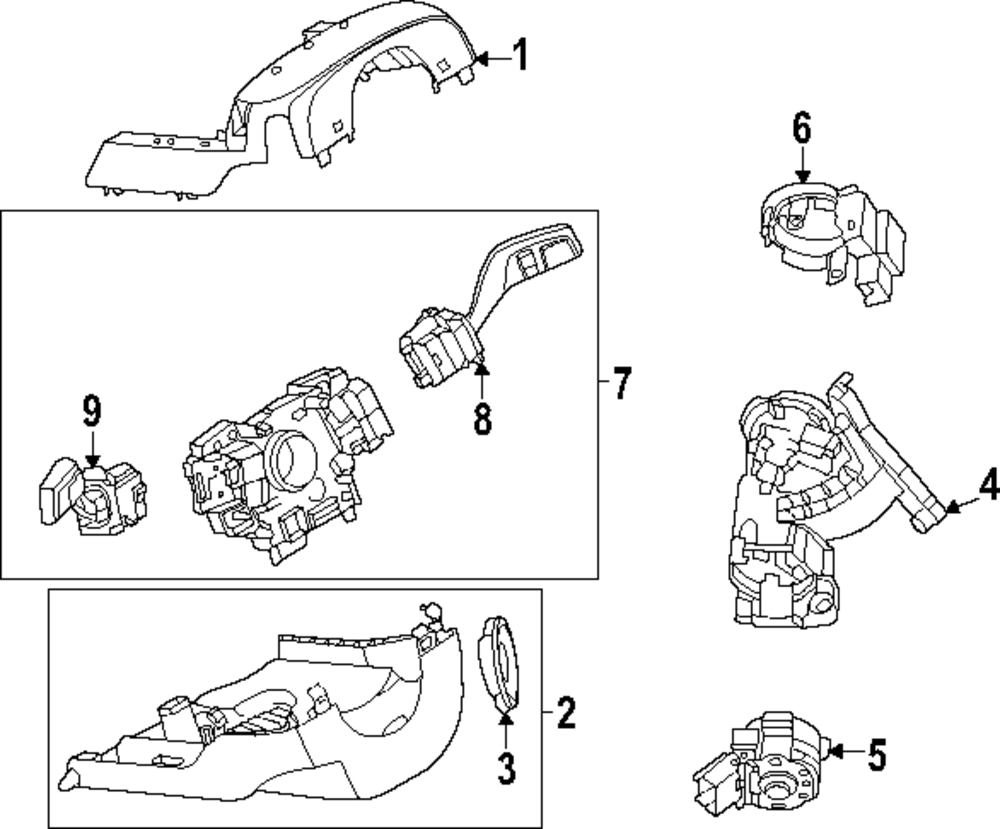 1

6

7

8

9

4

2

3

5