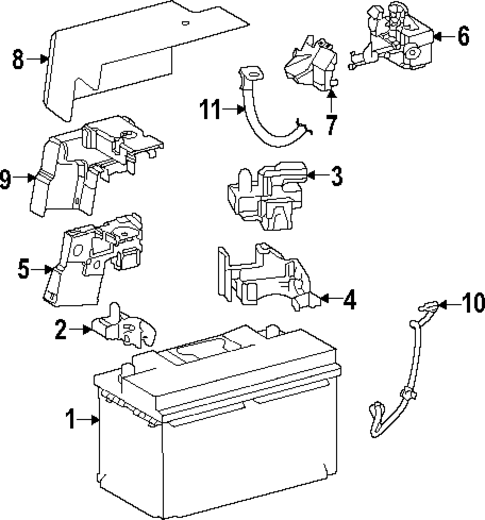 8
6
11
7
9
3
5
4
10
2
1