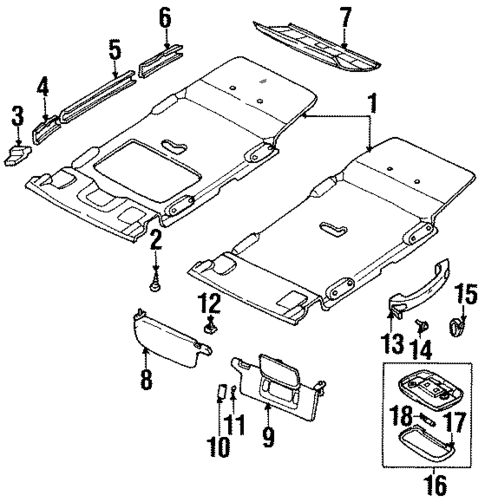 6
7
5
4
3
1
2
12
15
13
14
8
11
10
9
18
17
16