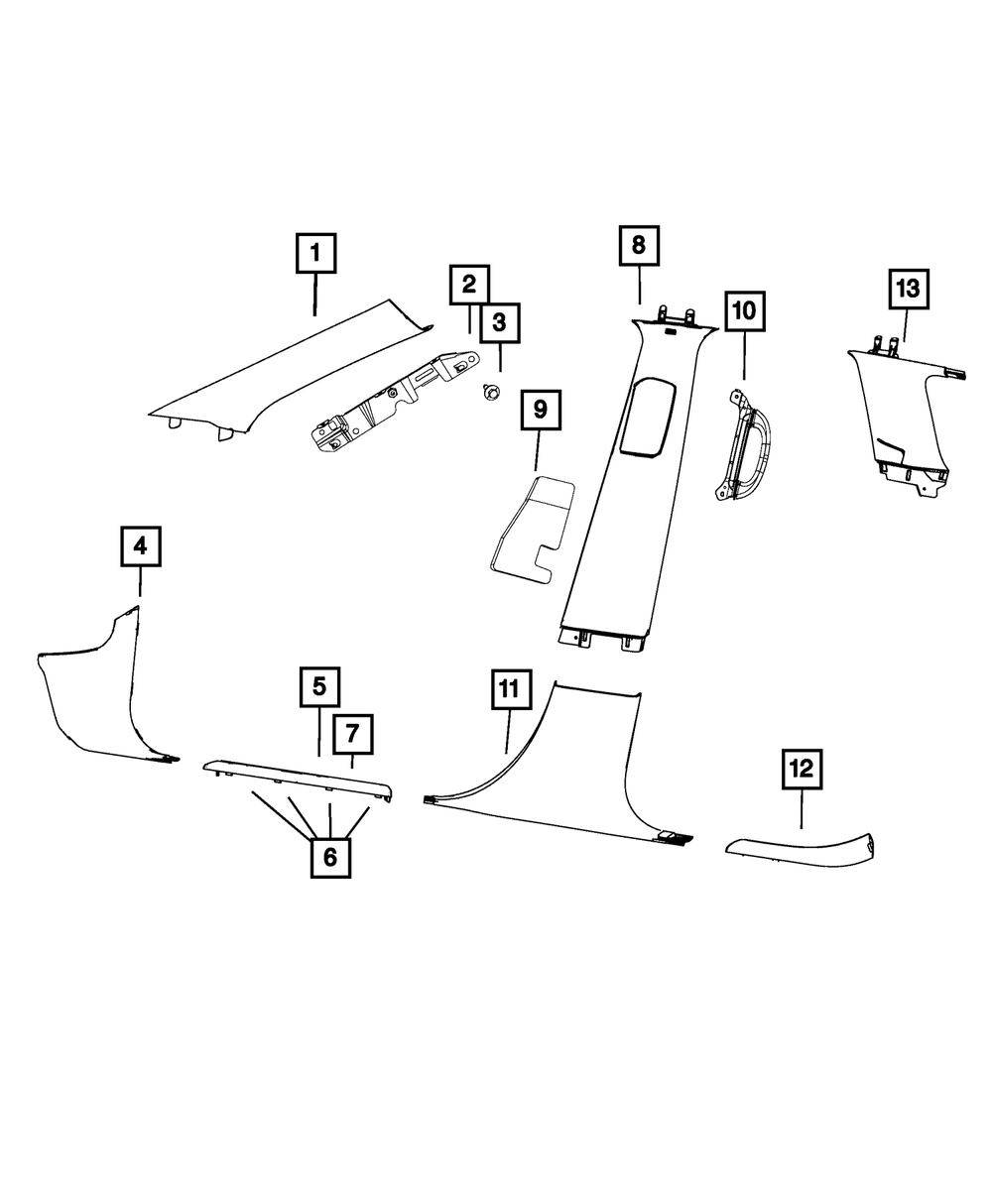 1
2
3
8
10
13
9
4
5
7
11
12
6