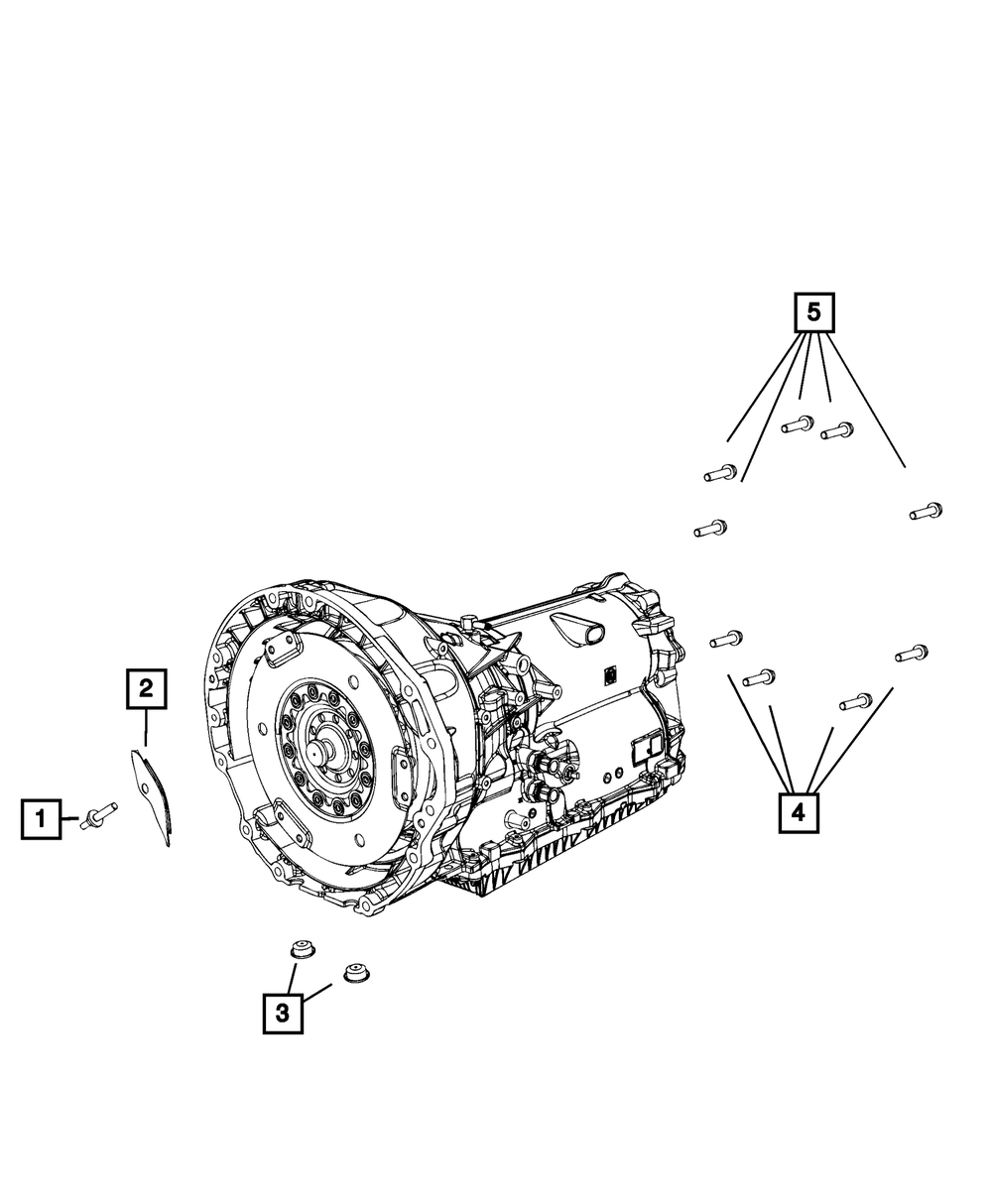 5

2

1

4

3