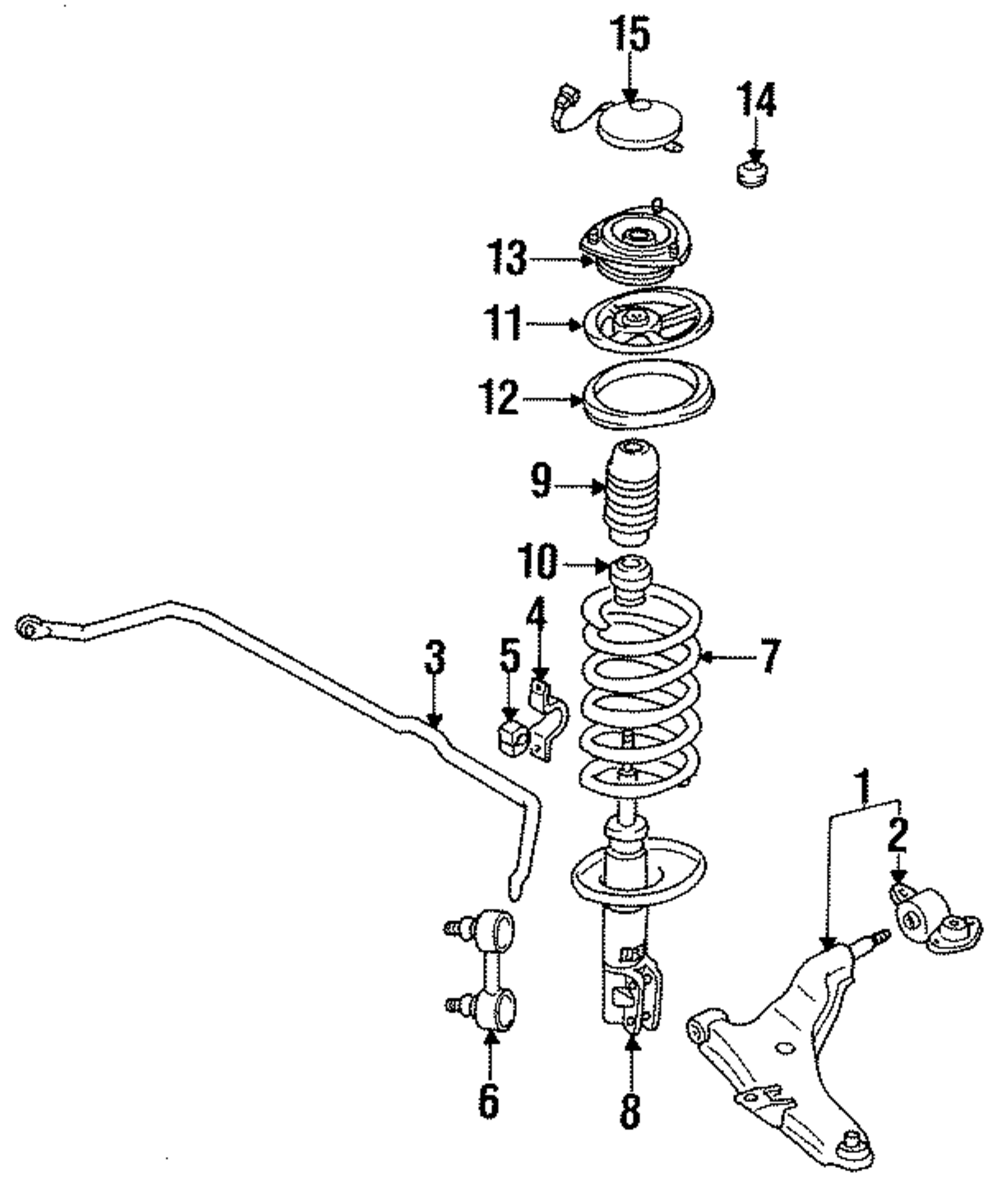 15
14
13
11
12
9
10
4
5
3
7
1
2
6
8