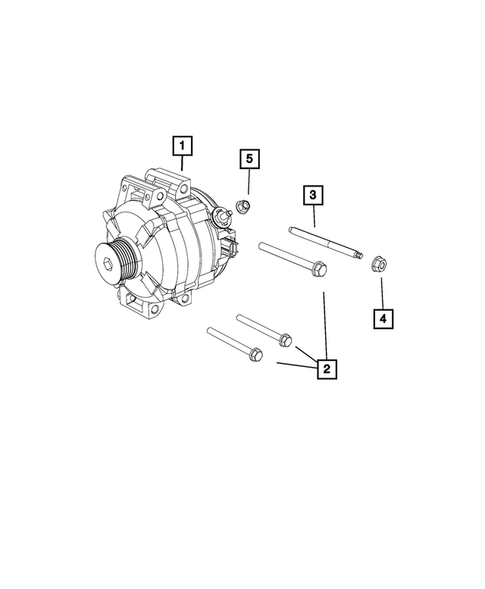 1
5
3
4
2